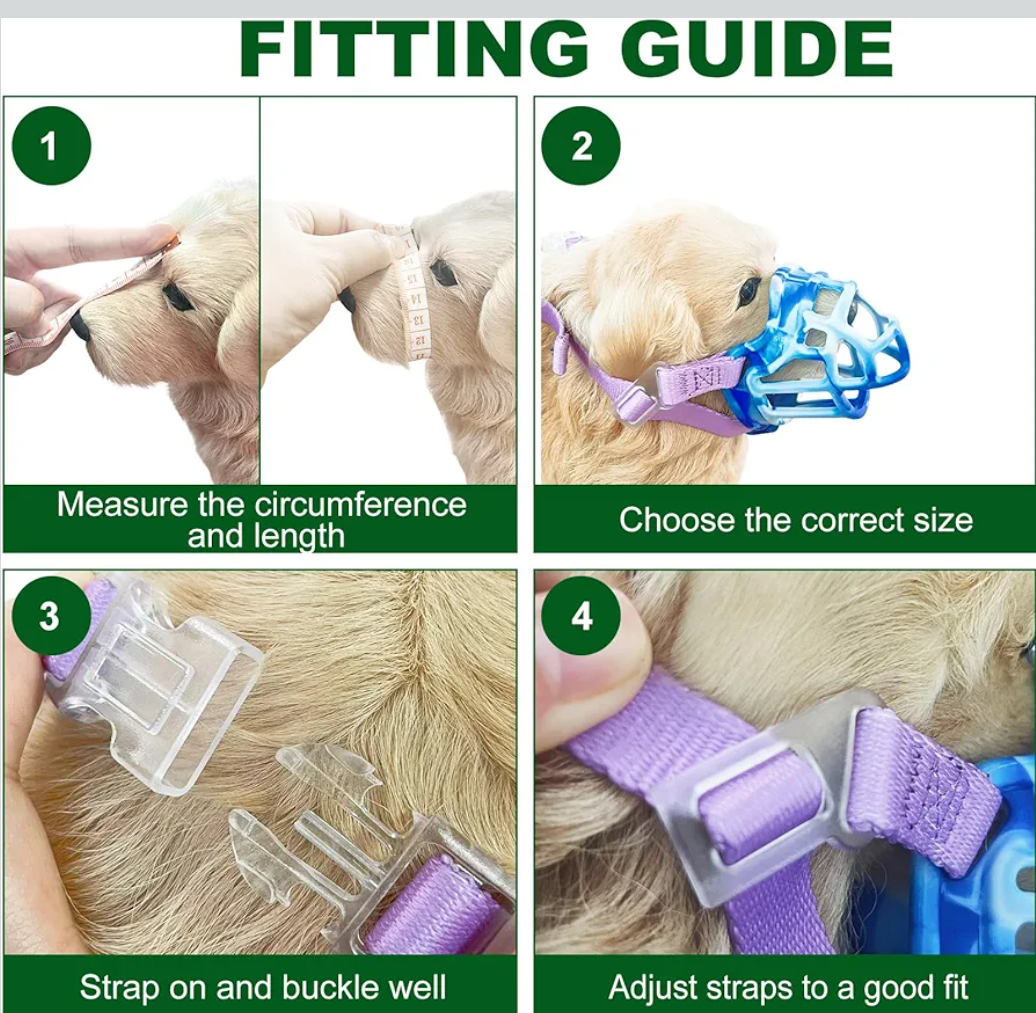 FITTING GUIDE

1

Measure the circumference and length

2

Choose the correct size

3

Strap on and buckle well

4

Adjust straps to a good fit