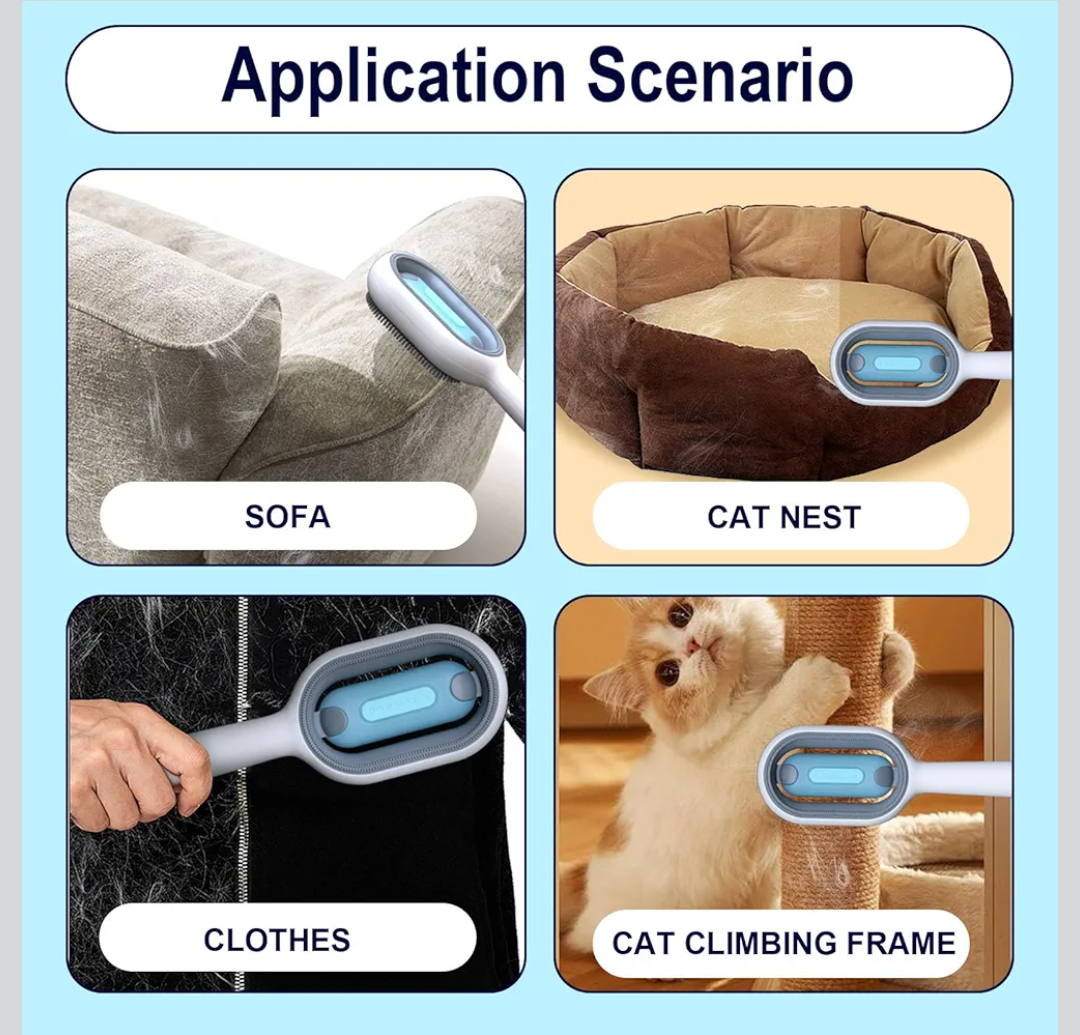 Application Scenario

SOFA

CAT NEST

CLOTHES

CAT CLIMBING FRAME