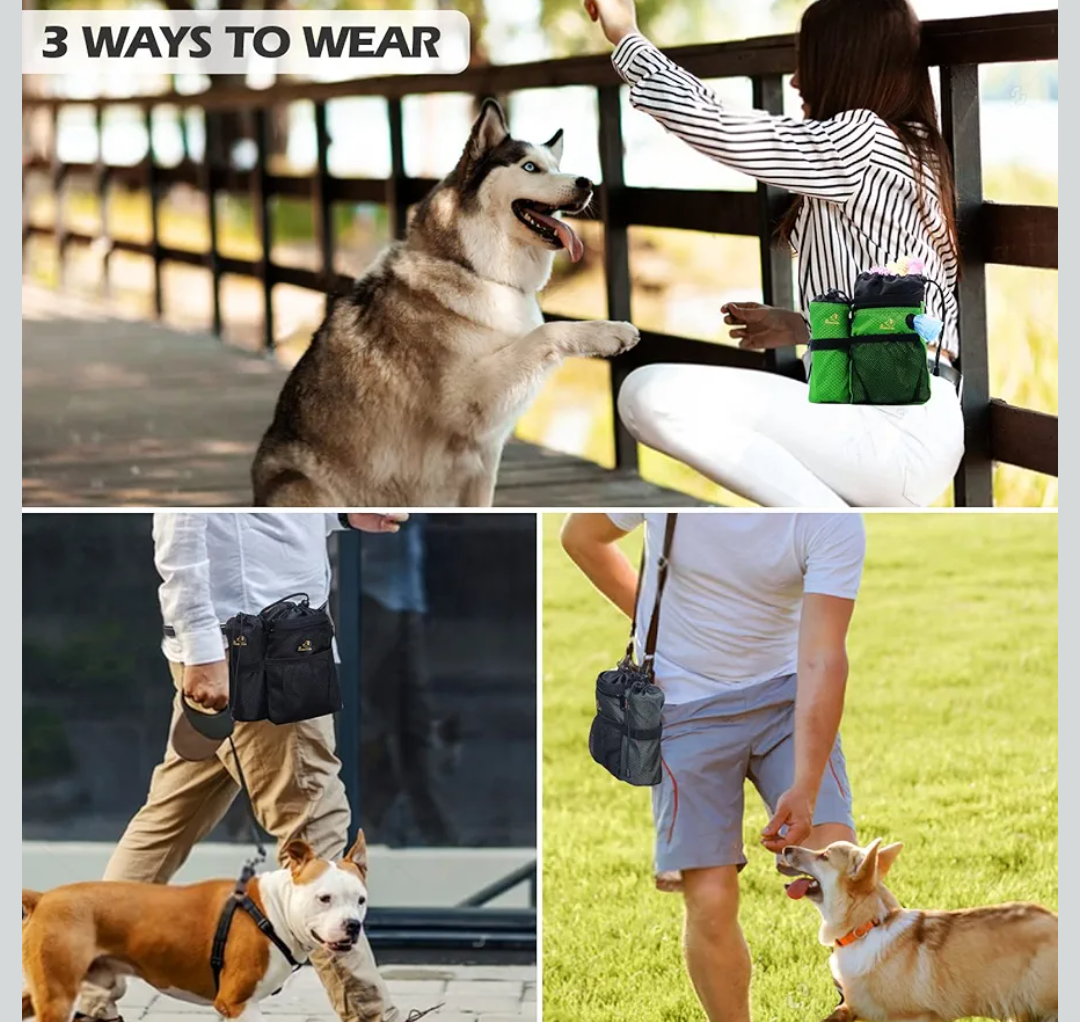 3 WAYS TO WEAR