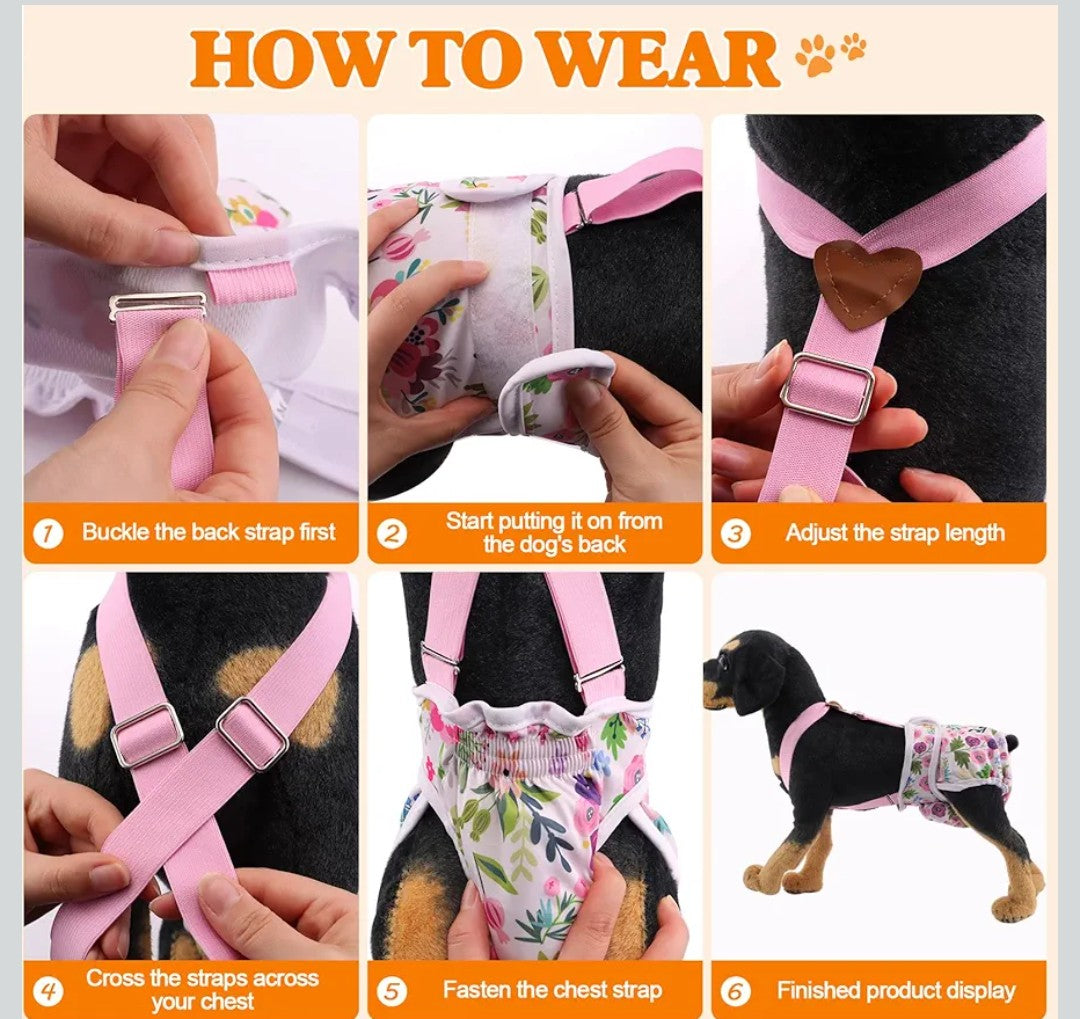 HOW TO WEAR

1 Buckle the back strap first

2 Start putting it on from the dog's back

3 Adjust the strap length

4 Cross the straps across your chest

5 Fasten the chest strap

6 Finished product display