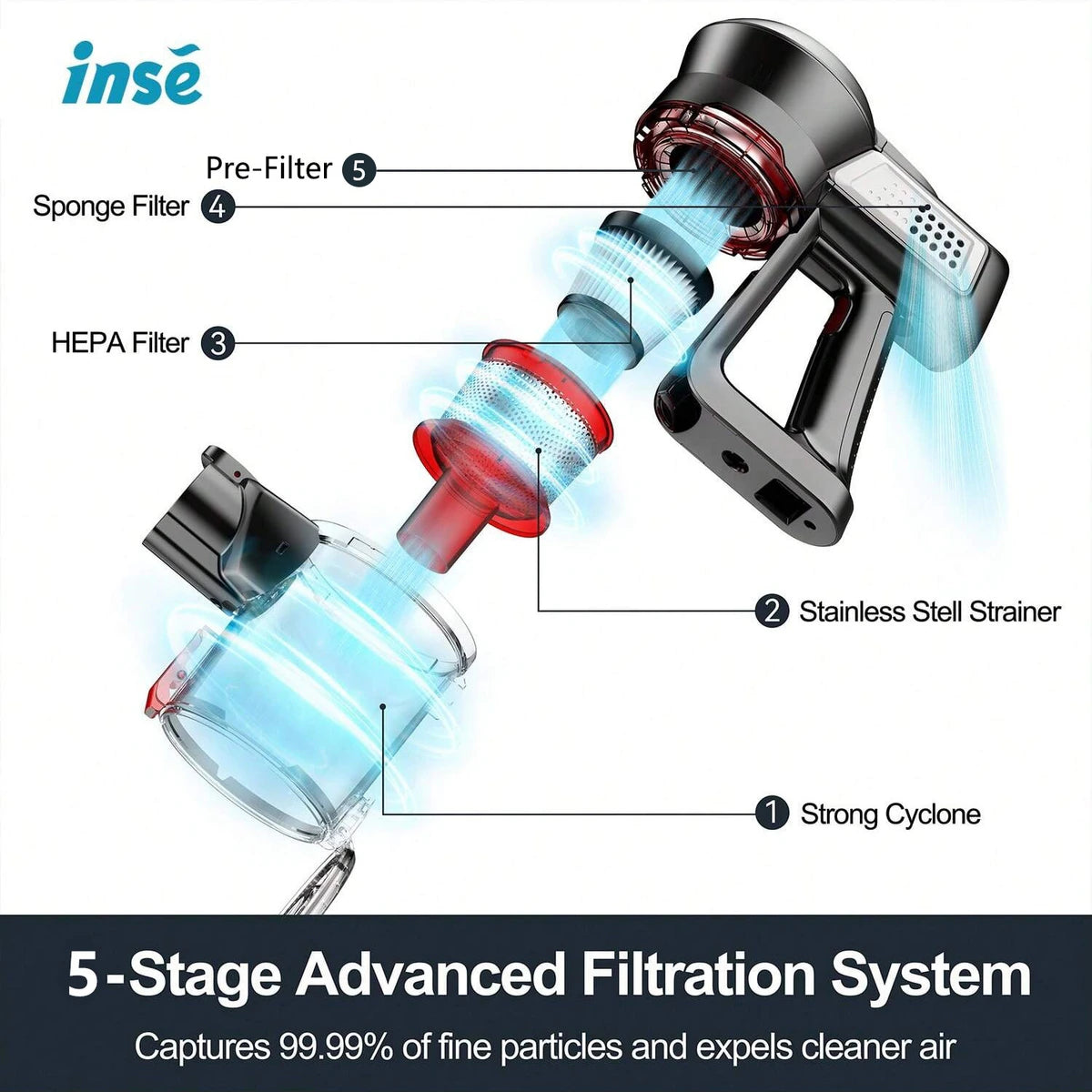 insé

Pre-Filter 5

Sponge Filter 4

HEPA Filter 3

2 Stainless Stell Strainer

1 Strong Cyclone

5-Stage Advanced Filtration System

Captures 99.99% of fine particles and expels cleaner air