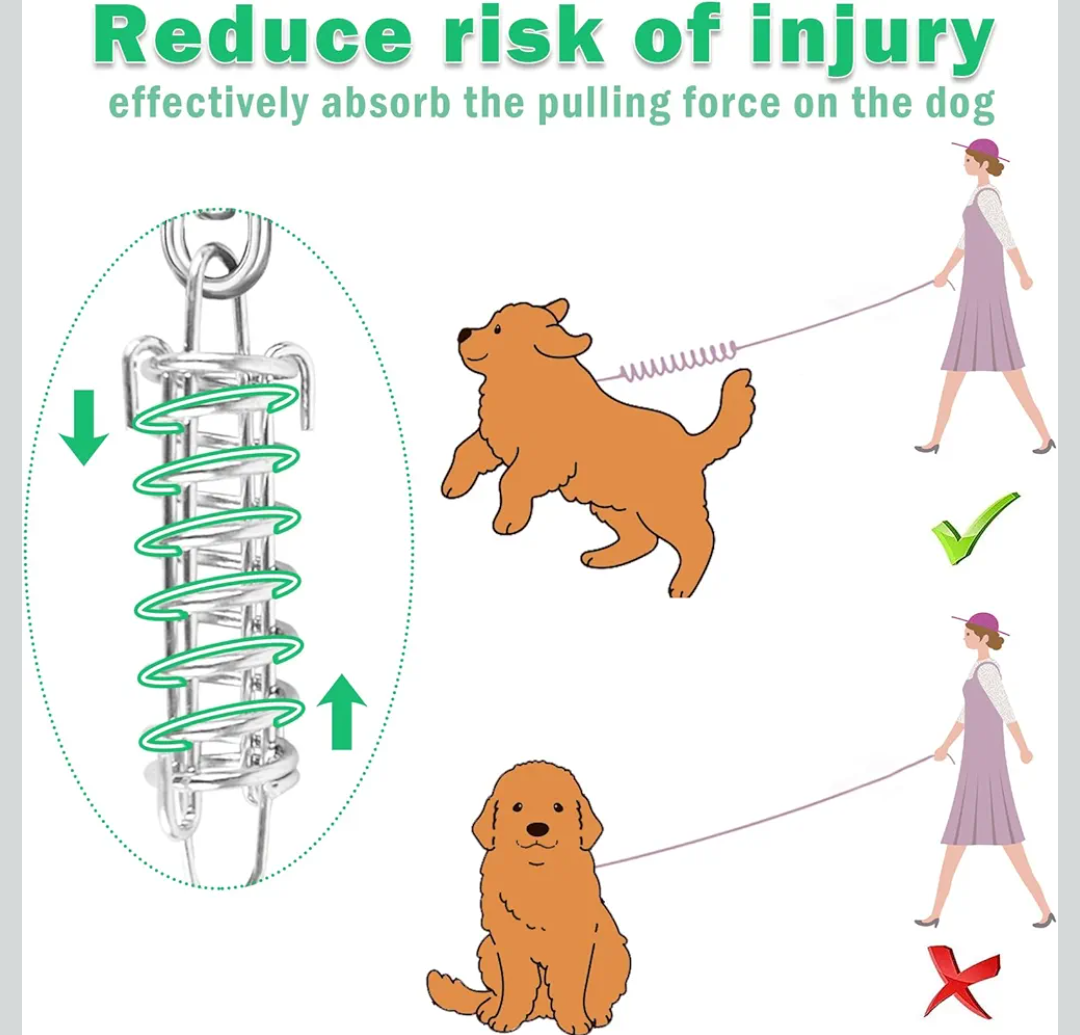 Reduce risk of injury
effectively absorb the pulling force on the dog