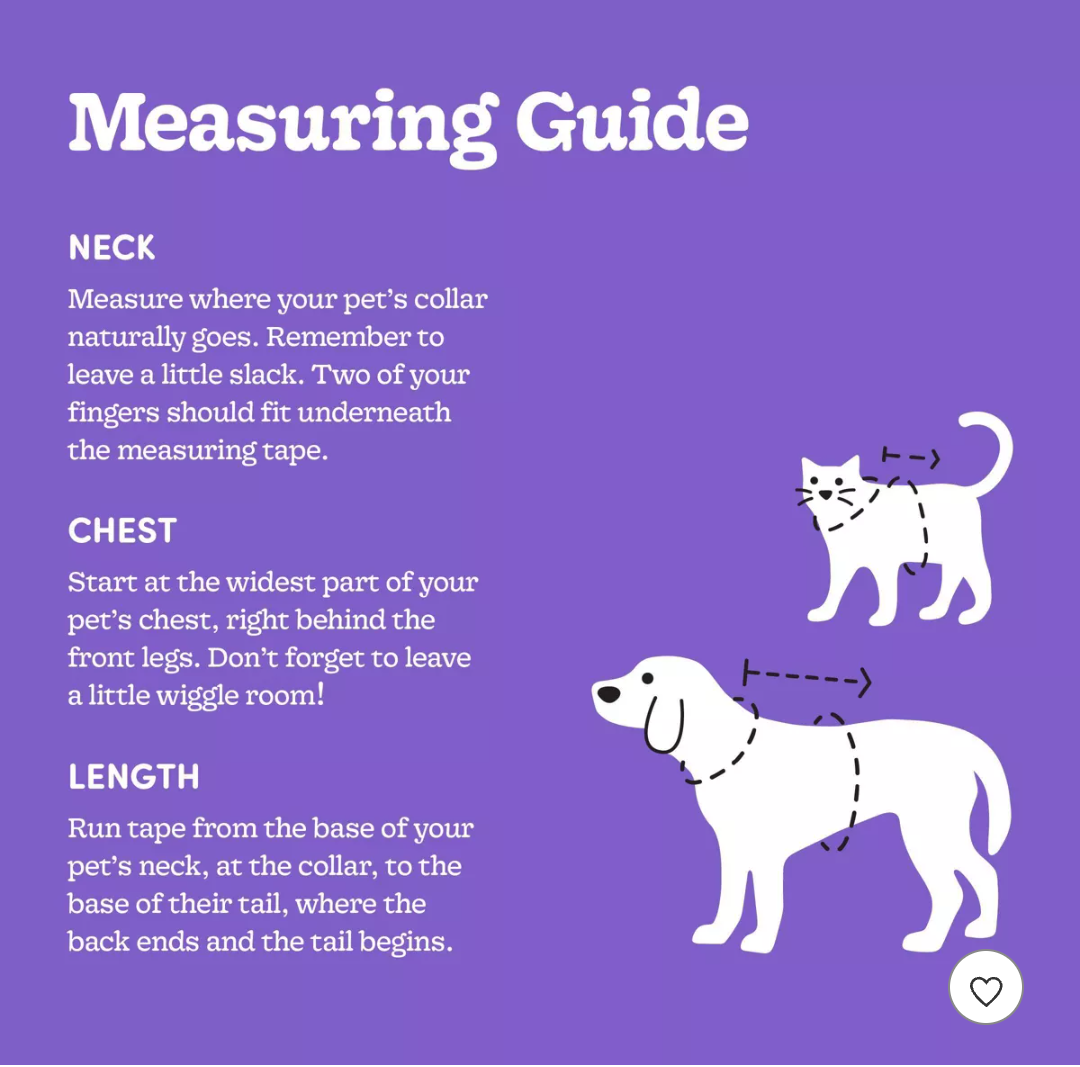 Measuring Guide

NECK

Measure where your pet's collar naturally goes. Remember to leave a little slack. Two of your fingers should fit underneath the measuring tape.

CHEST

Start at the widest part of your pet's chest, right behind the front legs. Don't forget to leave a little wiggle room!

LENGTH

Run tape from the base of your pet's neck, at the collar, to the base of their tail, where the back ends and the tail begins.