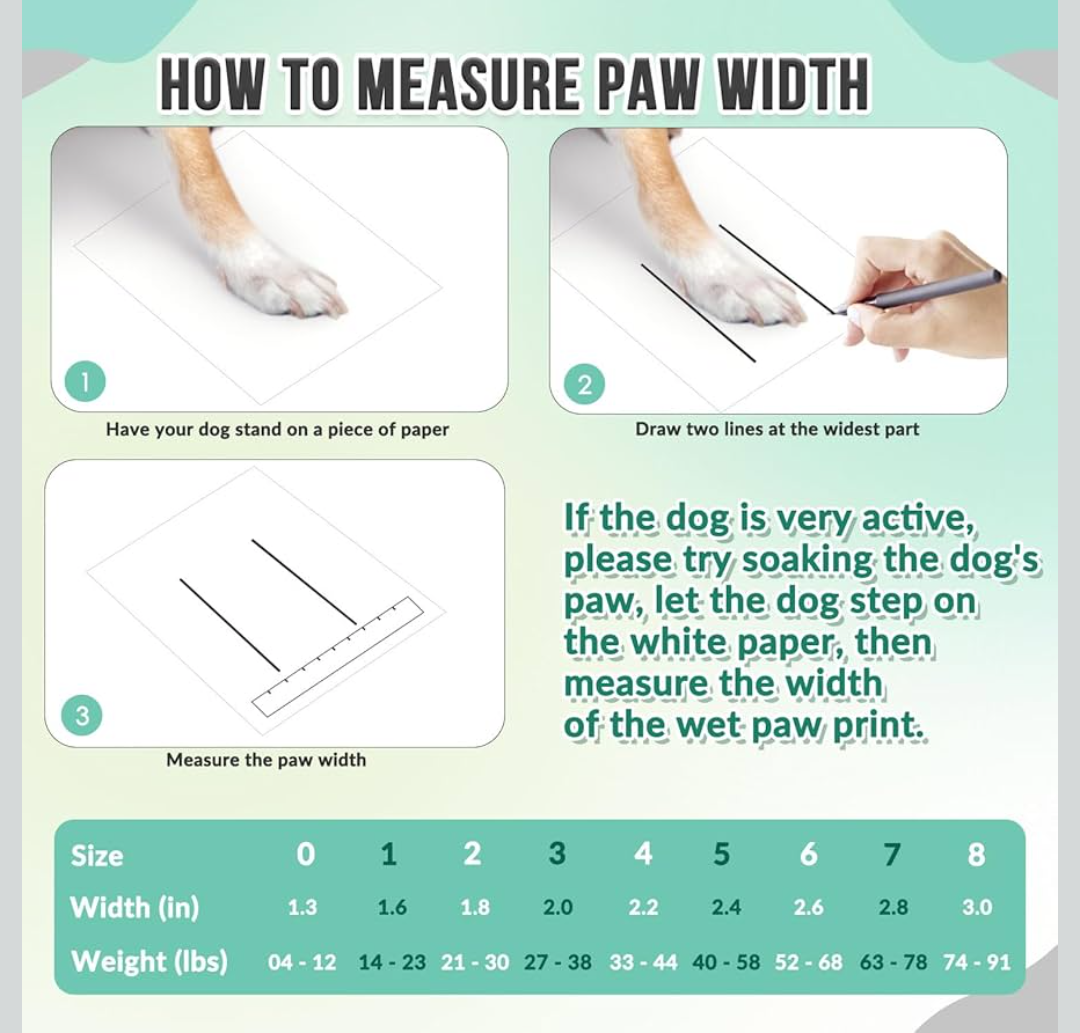 HOW TO MEASURE PAW WIDTH

1

Have your dog stand on a piece of paper

2

Draw two lines at the widest part

3

Measure the paw width

If the dog is very active, please try soaking the dog's paw, let the dog step on the white paper, then measure the width of the wet paw print.

| Size | 0 | 1 | 2 | 3 | 4 | 5 | 6 | 7 | 8 |
|---|---|---|---|---|---|---|---|---|---|
| Width (in) | 1.3 | 1.6 | 1.8 | 2.0 | 2.2 | 2.4 | 2.6 | 2.8 | 3.0 |
| Weight (lbs) | 04 - 12 | 14 - 23 | 21 - 30 | 27 - 38 | 33 - 44 | 40 - 58 | 52 - 68 | 63 - 78 | 74 - 91 |