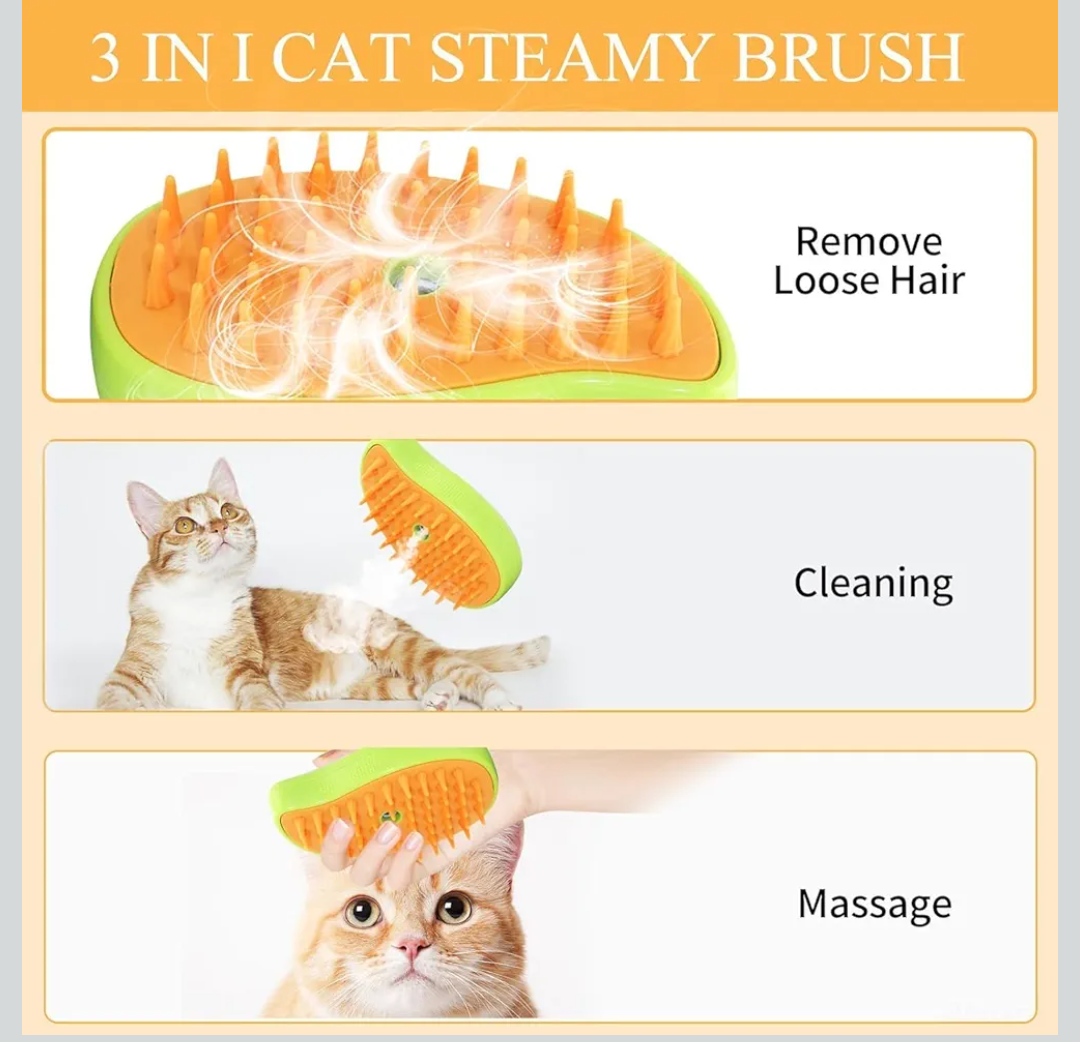 3 IN I CAT STEAMY BRUSH

Remove Loose Hair

Cleaning

Massage