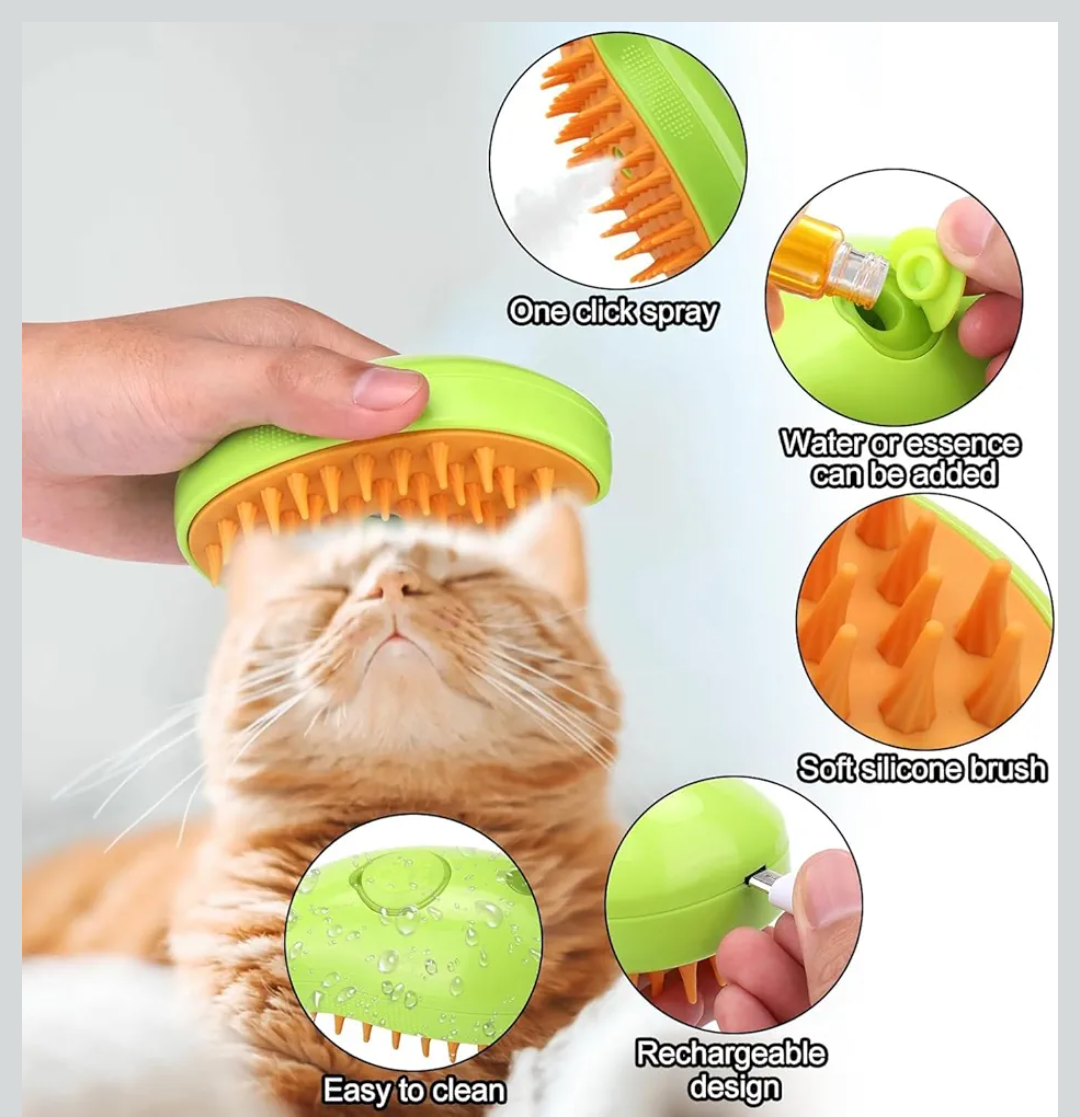 One click spray

Water or essence can be added

Soft silicone brush

Easy to clean

Rechargeable design