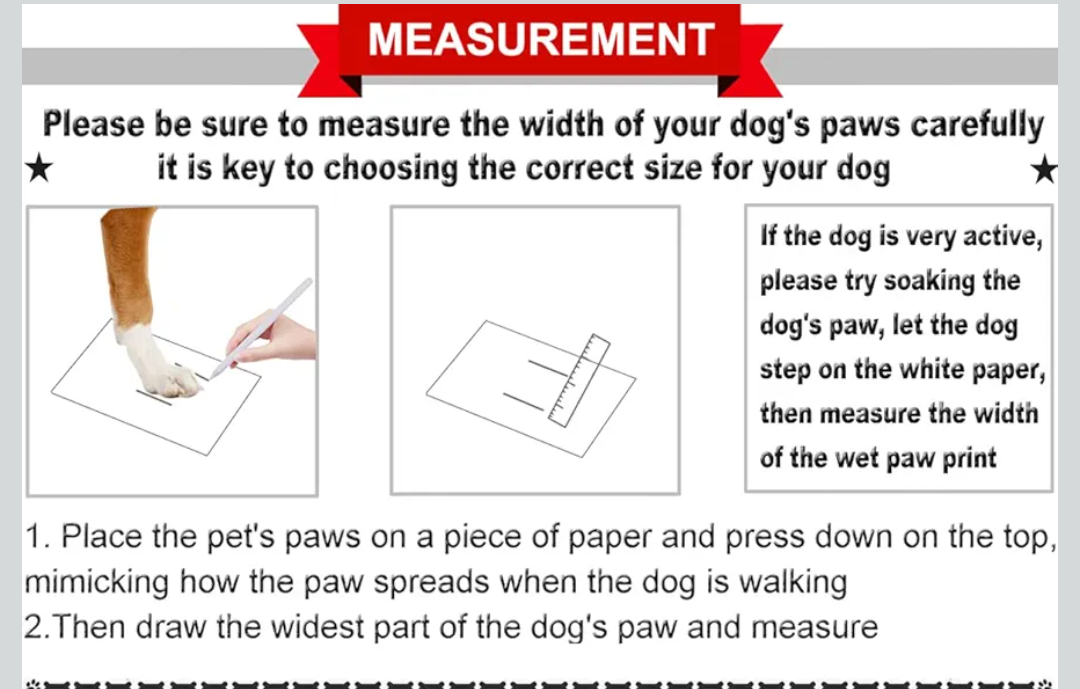 MEASUREMENT

Please be sure to measure the width of your dog's paws carefully
★ it is key to choosing the correct size for your dog ★

If the dog is very active, please try soaking the dog's paw, let the dog step on the white paper, then measure the width of the wet paw print

1. Place the pet's paws on a piece of paper and press down on the top, mimicking how the paw spreads when the dog is walking
2.Then draw the widest part of the dog's paw and measure