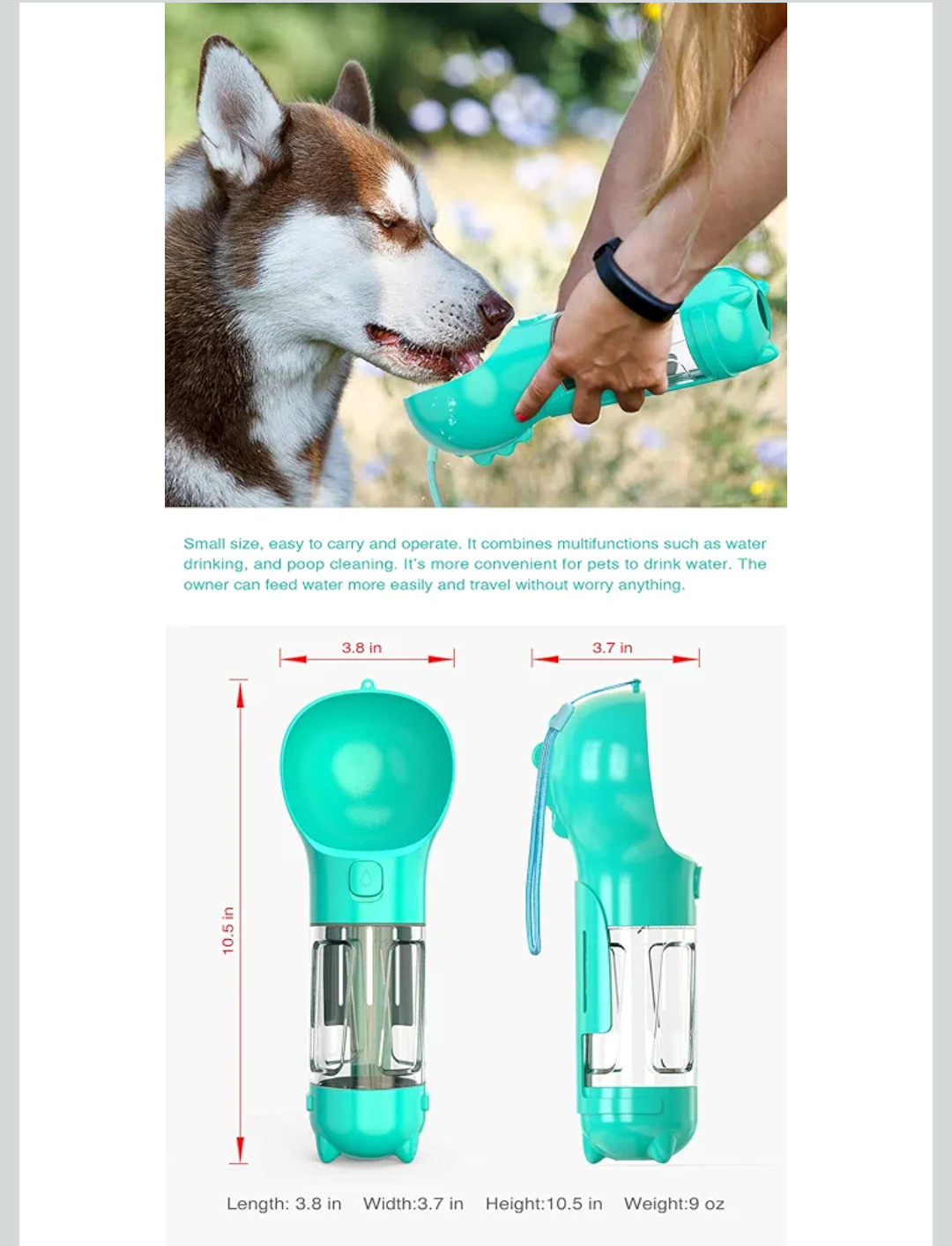 Small size, easy to carry and operate. It combines multifunctions such as water drinking, and poop cleaning. It's more convenient for pets to drink water. The owner can feed water more easily and travel without worry anything.

3.8 in

3.7 in

10.5 in

Length: 3.8 in Width:3.7 in Height:10.5 in Weight:9 oz