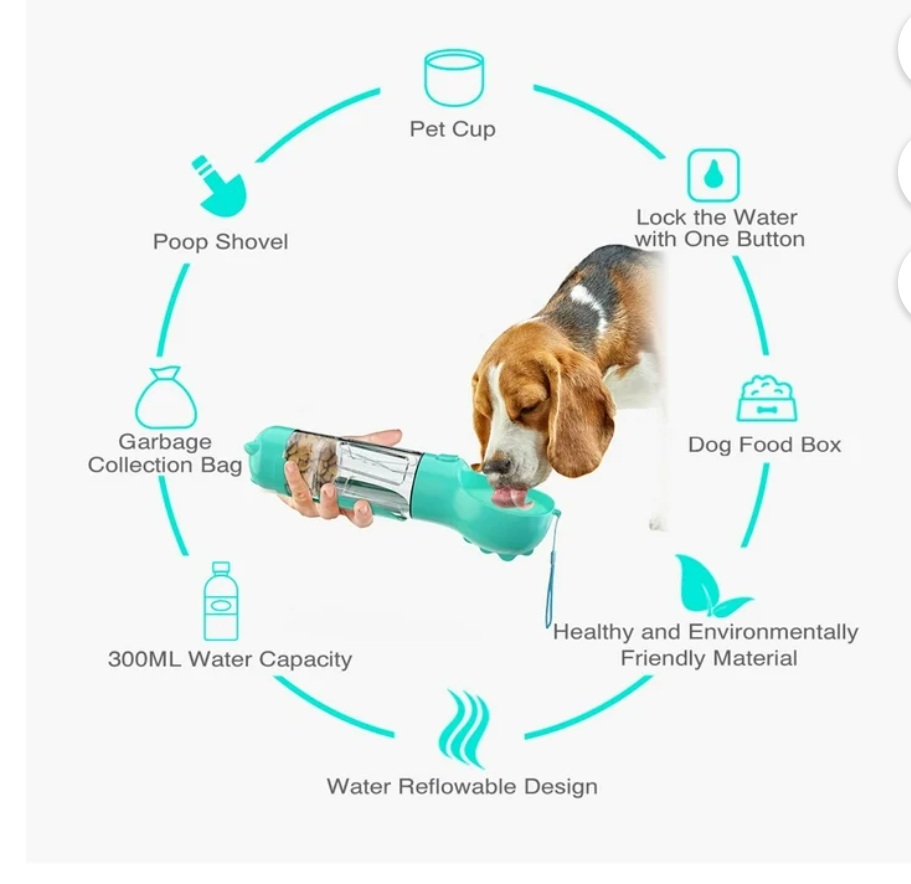 Pet Cup

Lock the Water with One Button

Dog Food Box

Healthy and Environmentally Friendly Material

Water Reflowable Design

300ML Water Capacity

Garbage Collection Bag

Poop Shovel