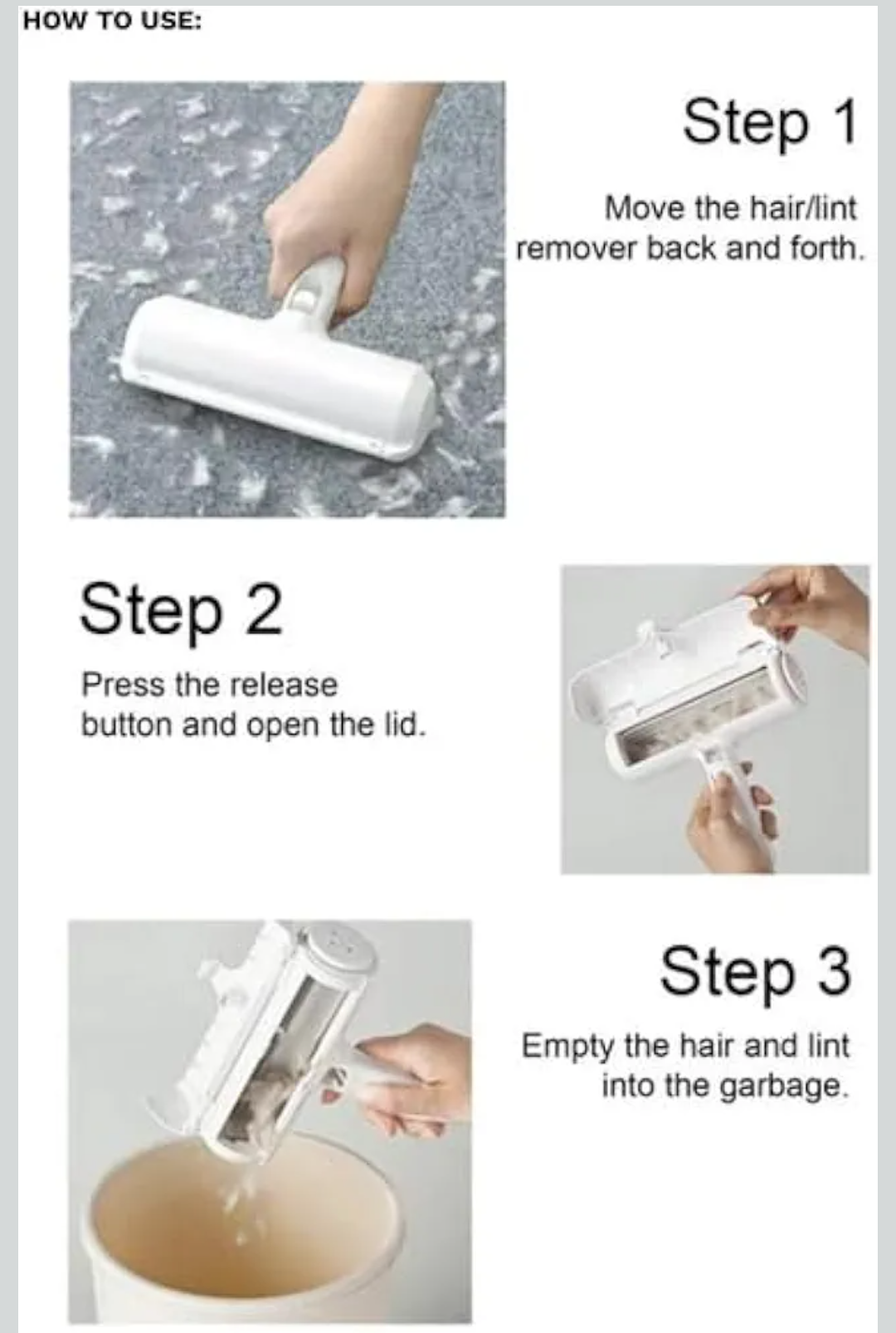 HOW TO USE:

Step 1

Move the hair/lint remover back and forth.

Step 2

Press the release button and open the lid.

Step 3

Empty the hair and lint into the garbage.