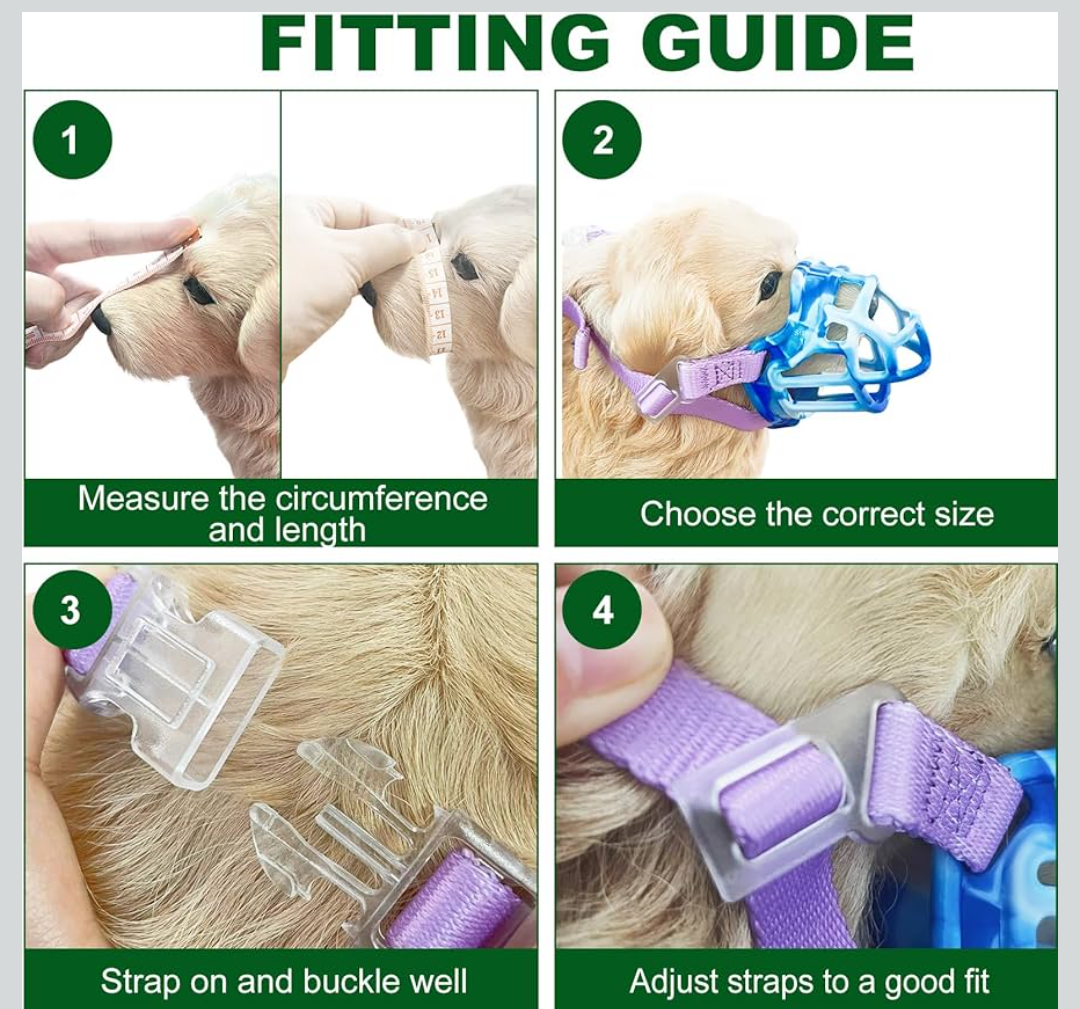 FITTING GUIDE

1

Measure the circumference and length

2

Choose the correct size

3

Strap on and buckle well

4

Adjust straps to a good fit