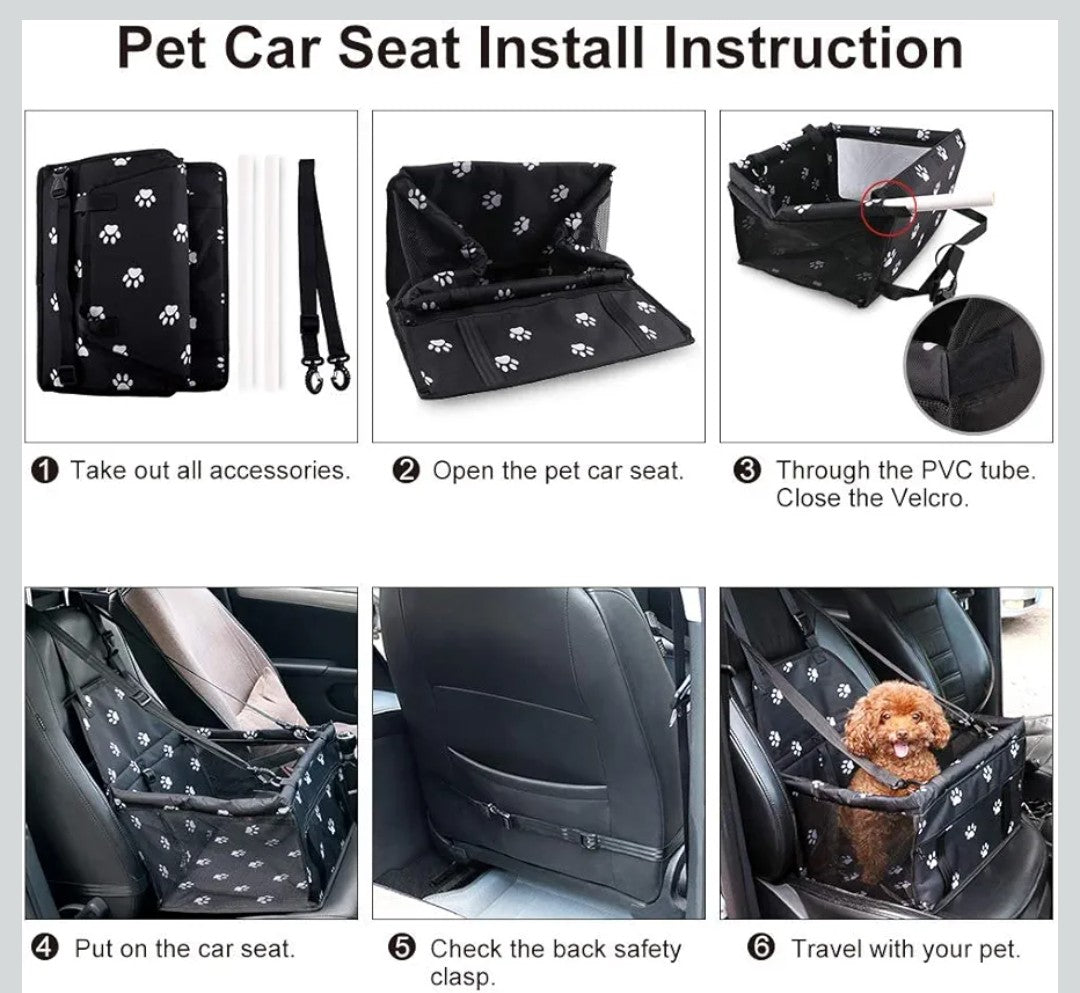 Pet Car Seat Install Instruction

❶ Take out all accessories.

❷ Open the pet car seat.

❸ Through the PVC tube. Close the Velcro.

❹ Put on the car seat.

❺ Check the back safety clasp.

❻ Travel with your pet.