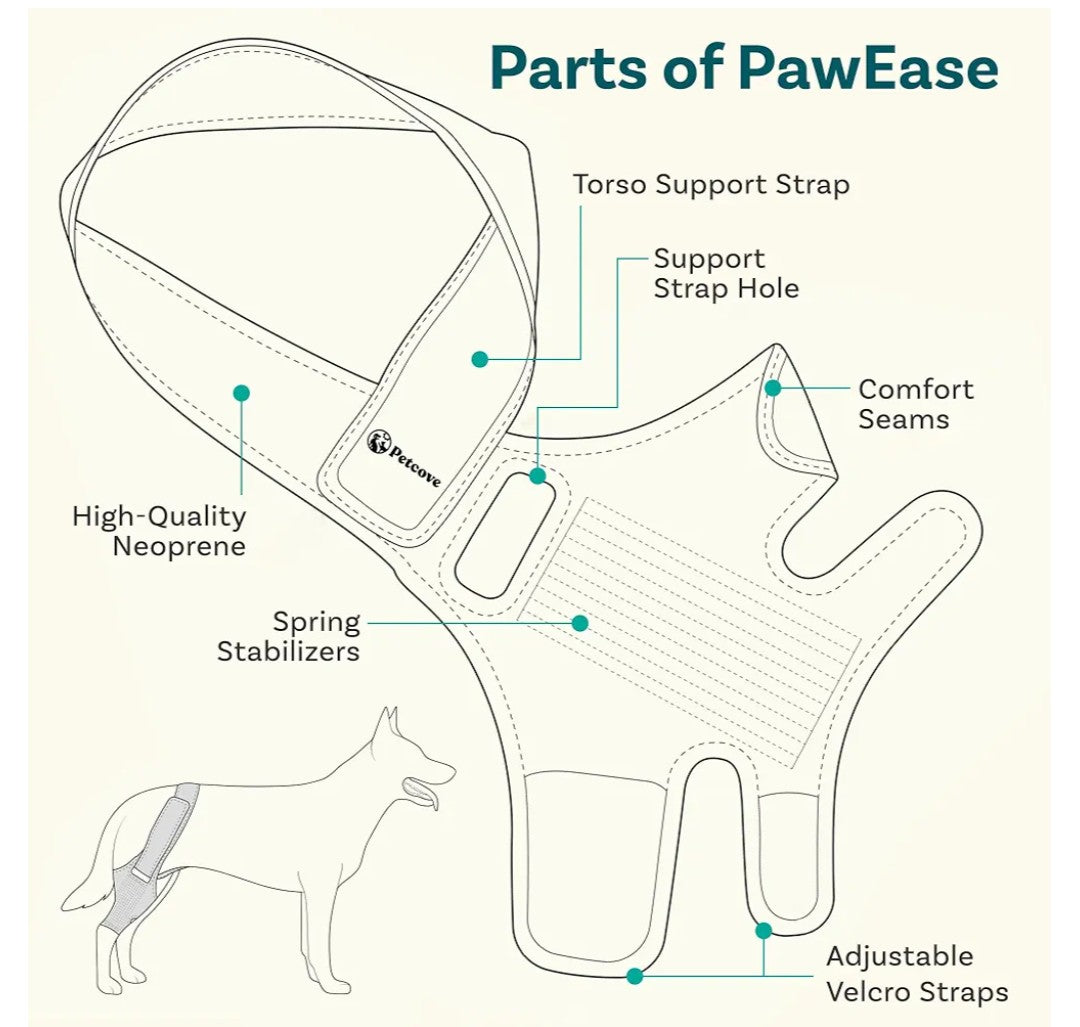 Parts of PawEase

Torso Support Strap

Support Strap Hole

Comfort Seams

Petcove

High-Quality Neoprene

Spring Stabilizers

Adjustable Velcro Straps