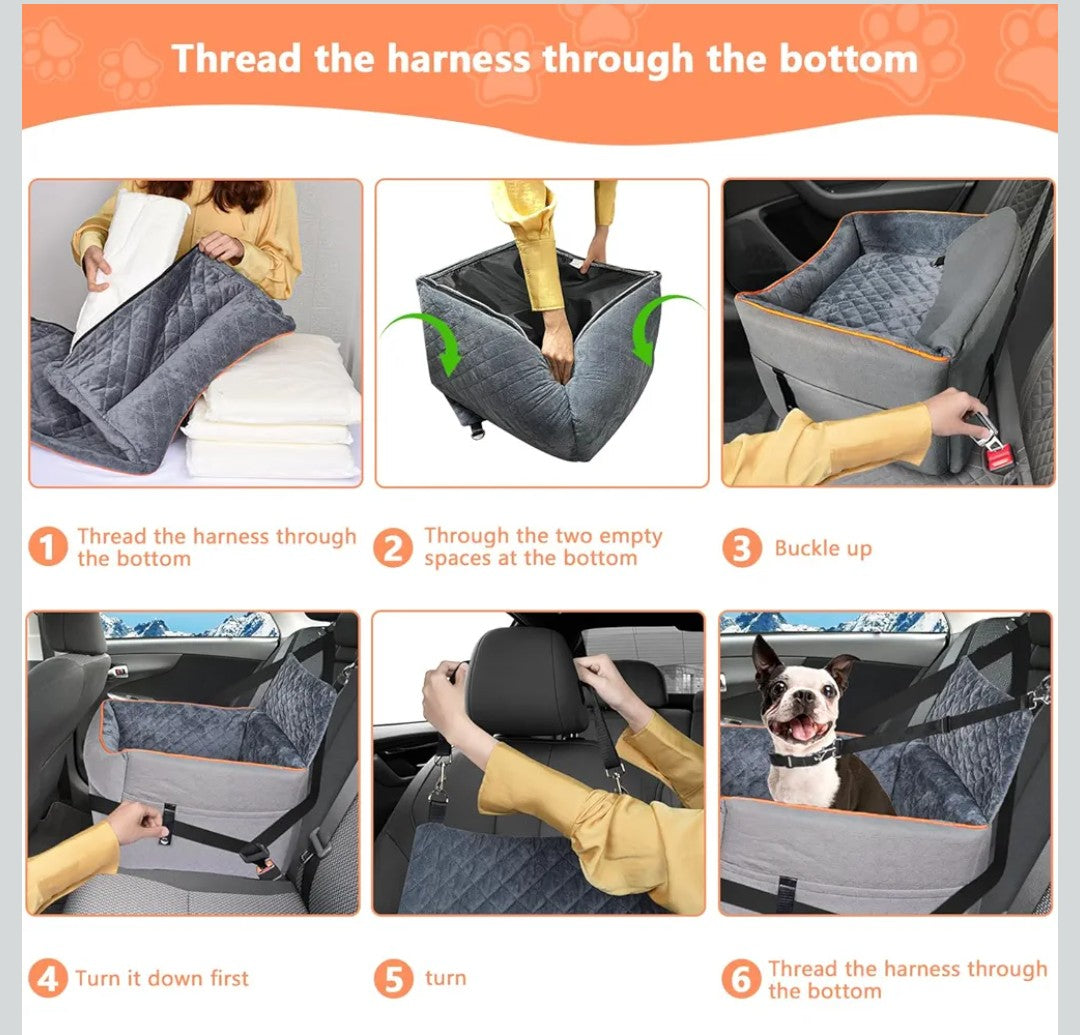 Thread the harness through the bottom

1 Thread the harness through the bottom

2 Through the two empty spaces at the bottom

3 Buckle up

4 Turn it down first

5 turn

6 Thread the harness through the bottom