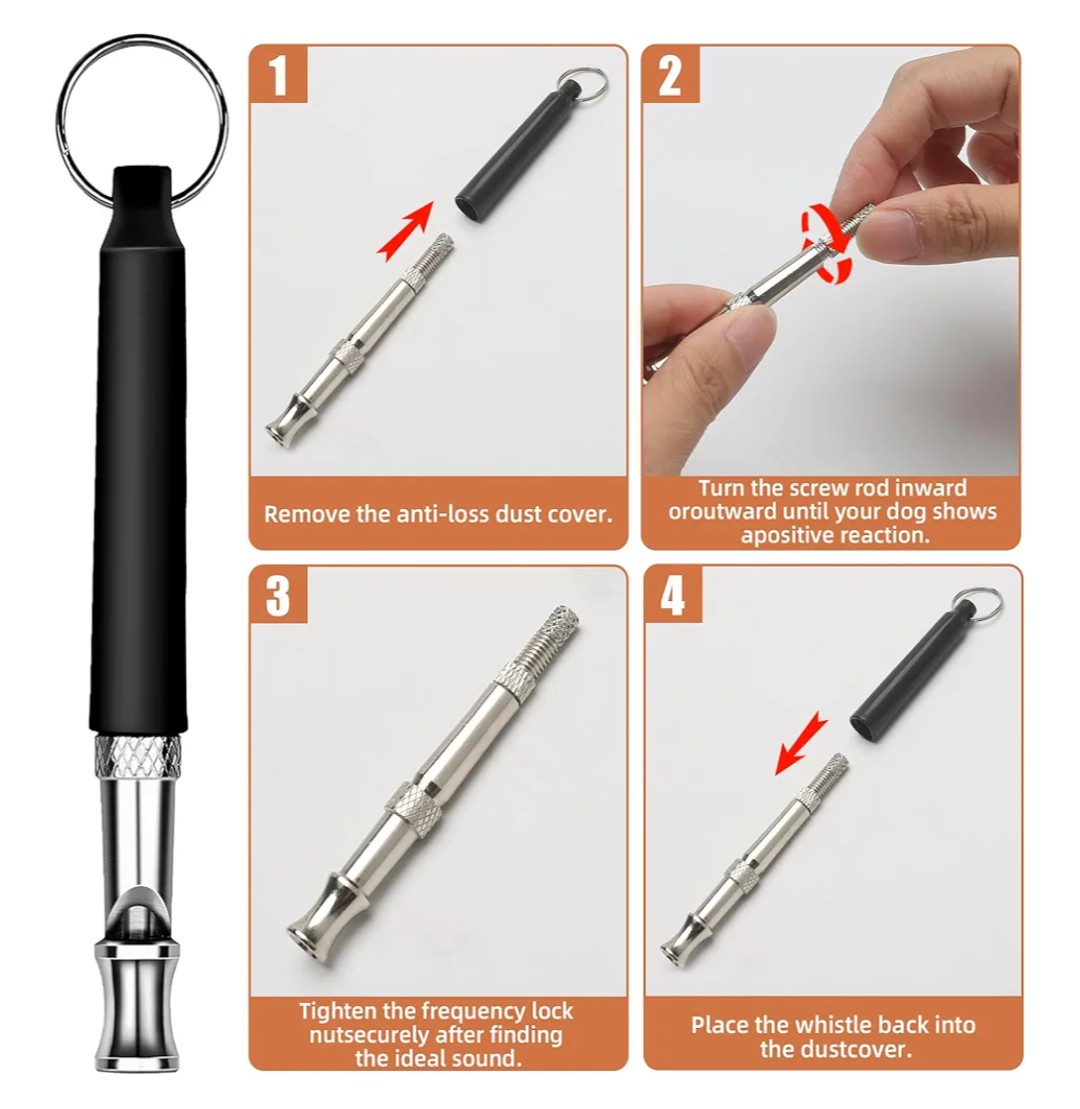 1

Remove the anti-loss dust cover.

2

Turn the screw rod inward oroutward until your dog shows apositive reaction.

3

Tighten the frequency lock nutsecurely after finding the ideal sound.

4

Place the whistle back into the dustcover.