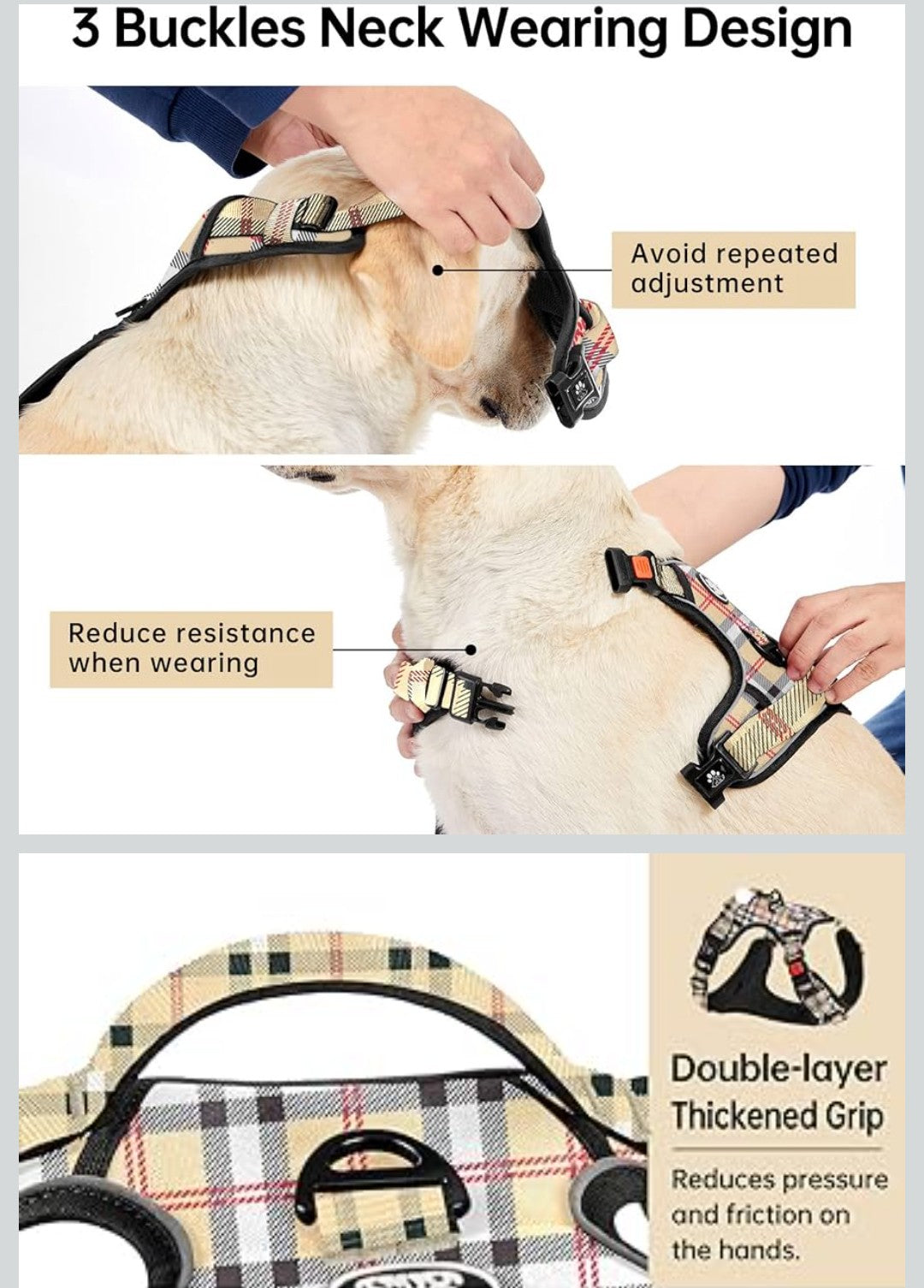 3 Buckles Neck Wearing Design

Avoid repeated adjustment

Reduce resistance when wearing

Double-layer Thickened Grip

Reduces pressure and friction on the hands.