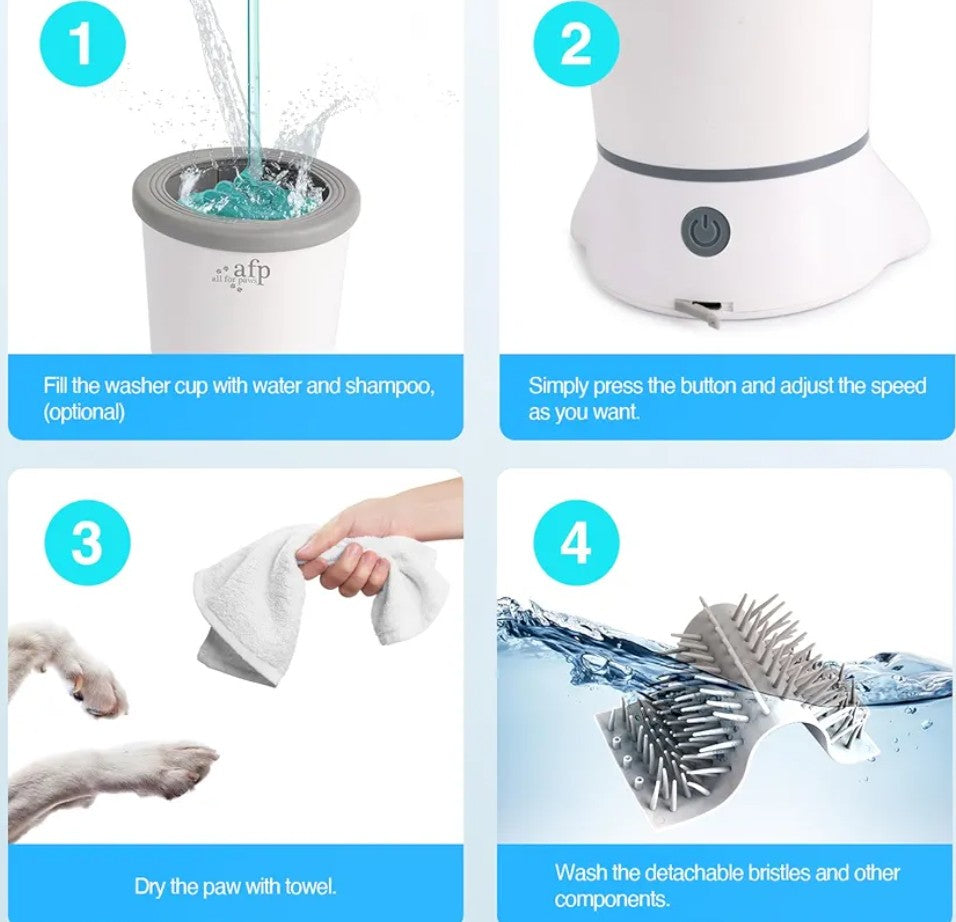 1

afp
all for paws

Fill the washer cup with water and shampoo, (optional)

2

Simply press the button and adjust the speed as you want.

3

Dry the paw with towel.

4

Wash the detachable bristles and other components.