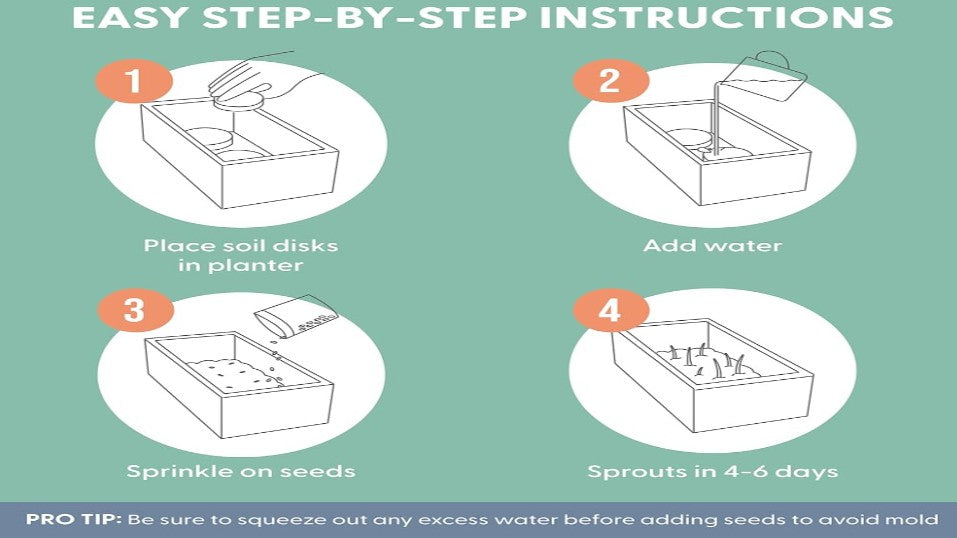 EASY STEP-BY-STEP INSTRUCTIONS

1

Place soil disks in planter

2

Add water

3

Sprinkle on seeds

4

Sprouts in 4-6 days

PRO TIP: Be sure to squeeze out any excess water before adding seeds to avoid mold