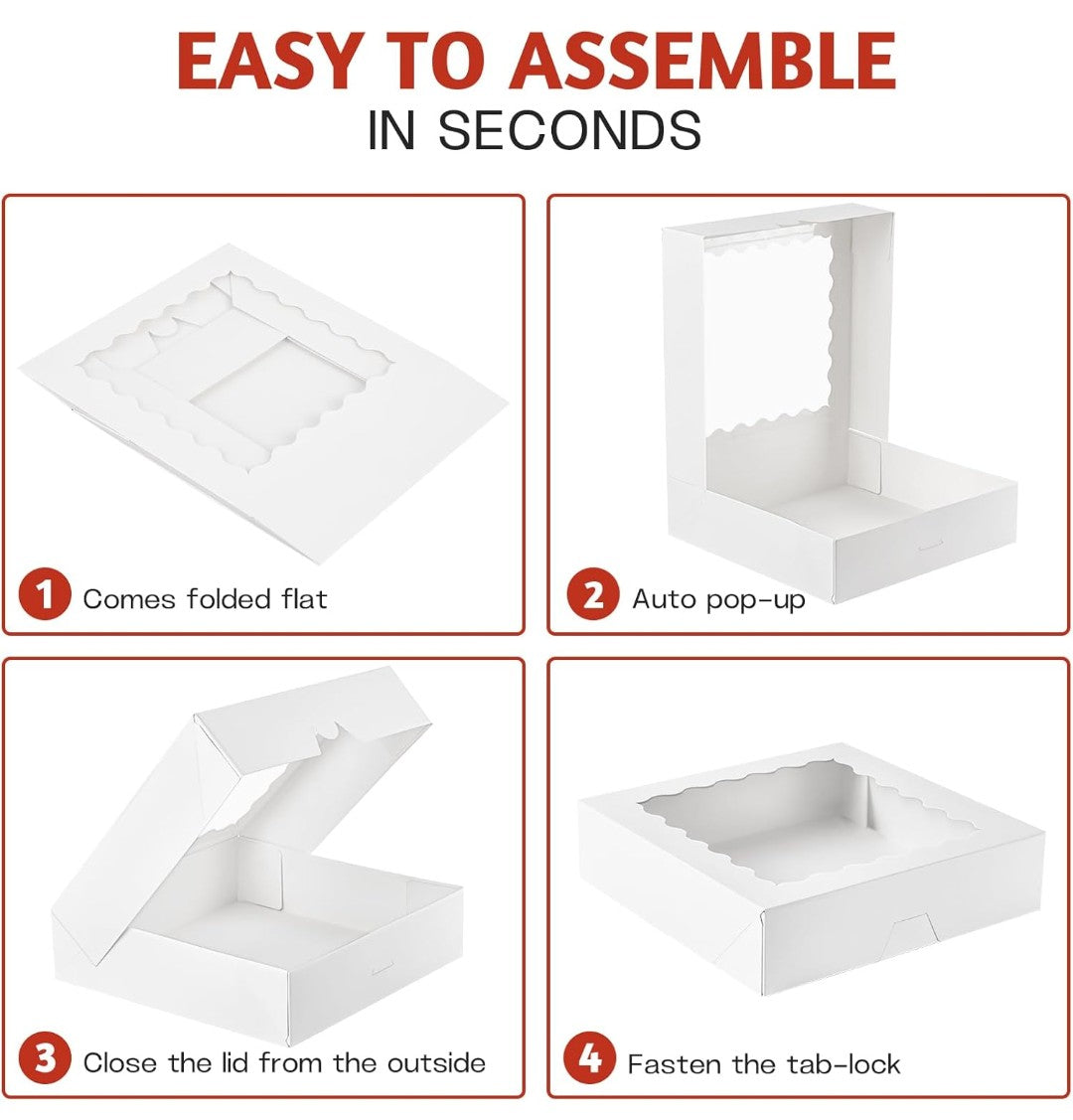 EASY TO ASSEMBLE
IN SECONDS

1 Comes folded flat

2 Auto pop-up

3 Close the lid from the outside

4 Fasten the tab-lock