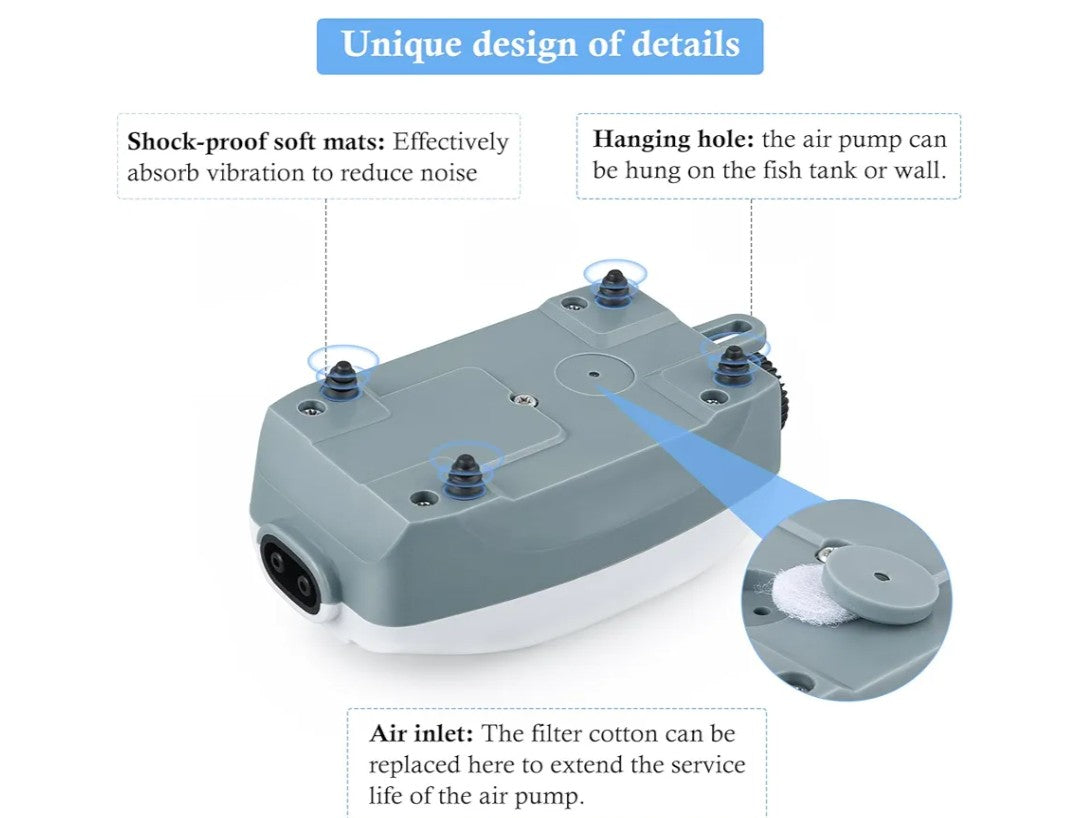 Unique design of details

Shock-proof soft mats: Effectively absorb vibration to reduce noise

Hanging hole: the air pump can be hung on the fish tank or wall.

Air inlet: The filter cotton can be replaced here to extend the service life of the air pump.