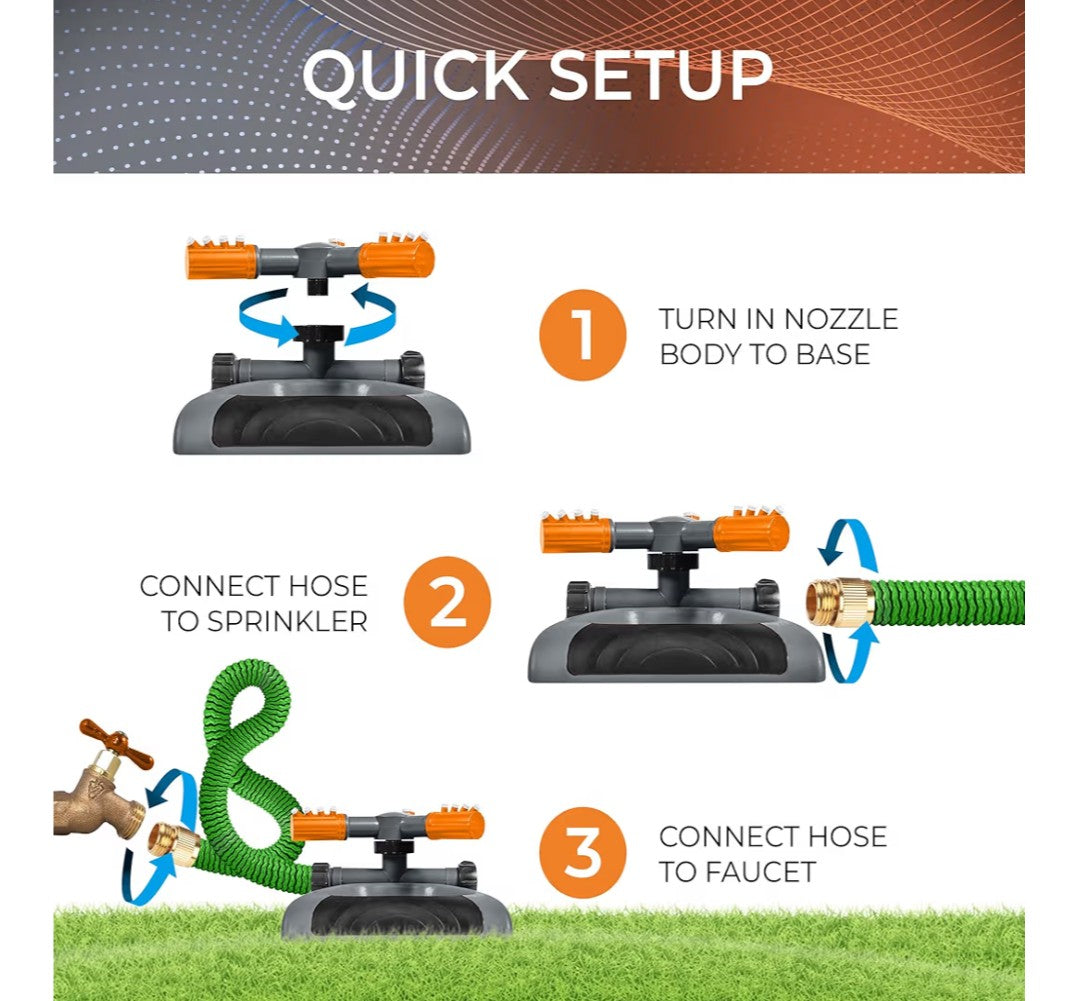 QUICK SETUP

1

TURN IN NOZZLE BODY TO BASE

CONNECT HOSE TO SPRINKLER

2

3

CONNECT HOSE TO FAUCET