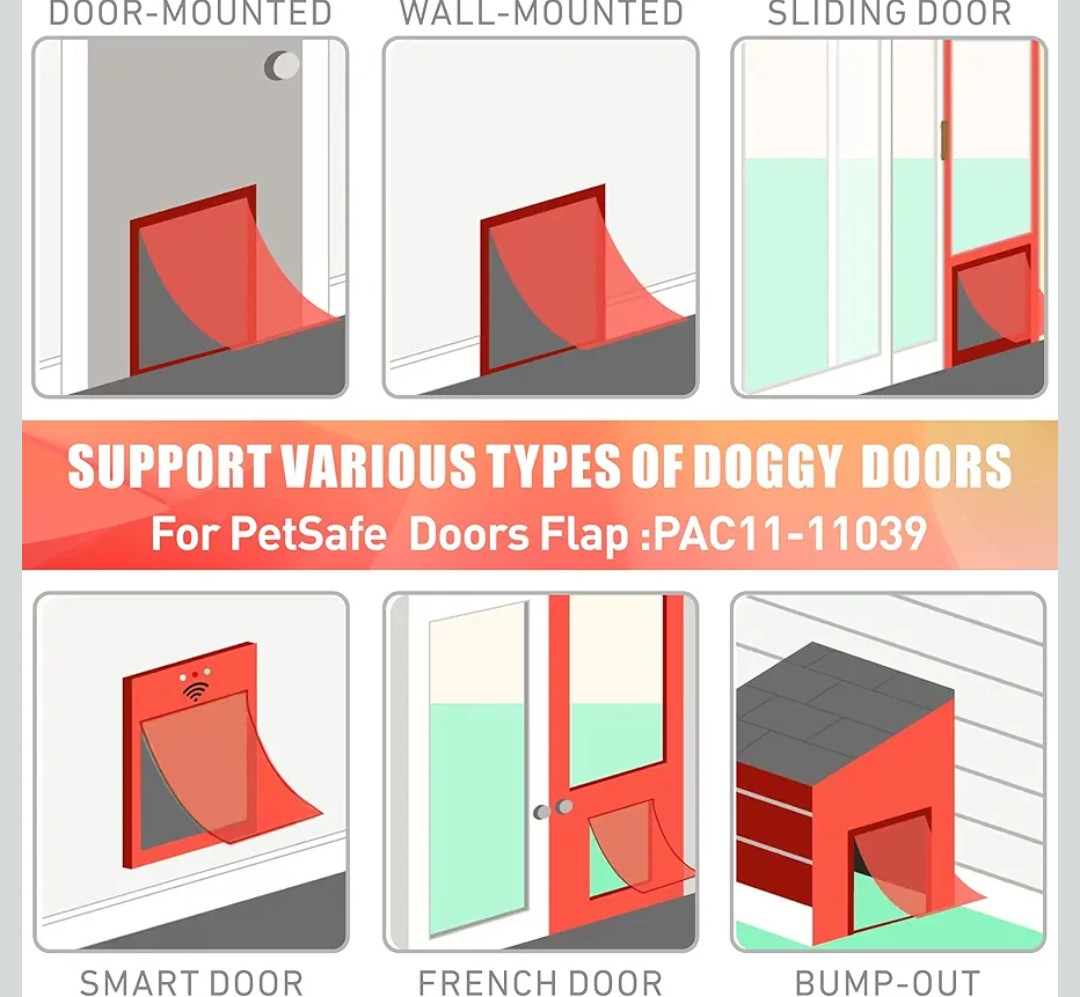 DOOR-MOUNTED
WALL-MOUNTED
SLIDING DOOR

SUPPORT VARIOUS TYPES OF DOGGY DOORS
For PetSafe Doors Flap :PAC11-11039

SMART DOOR
FRENCH DOOR
BUMP-OUT