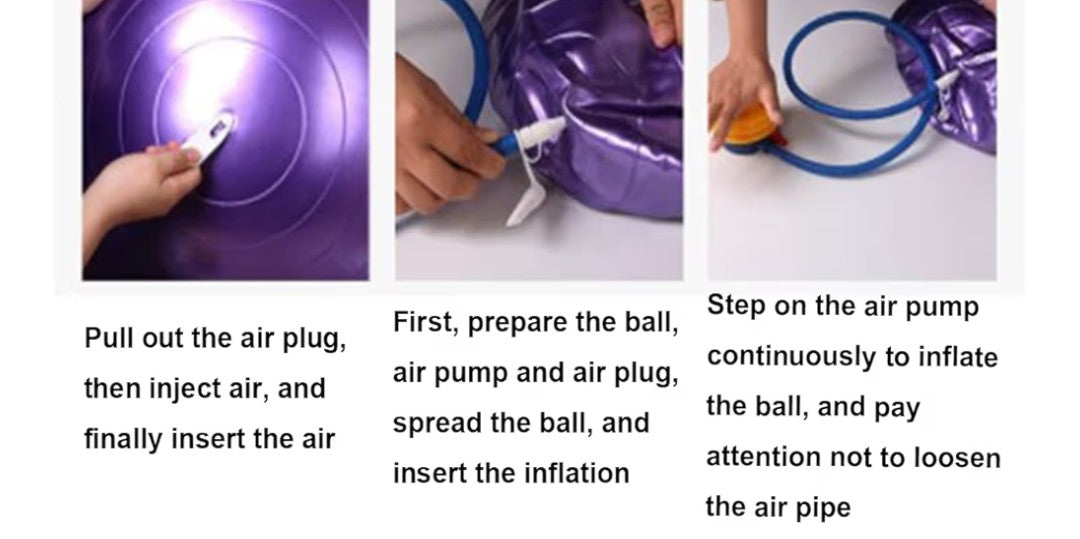 Pull out the air plug, then inject air, and finally insert the air

First, prepare the ball, air pump and air plug, spread the ball, and insert the inflation

Step on the air pump continuously to inflate the ball, and pay attention not to loosen the air pipe