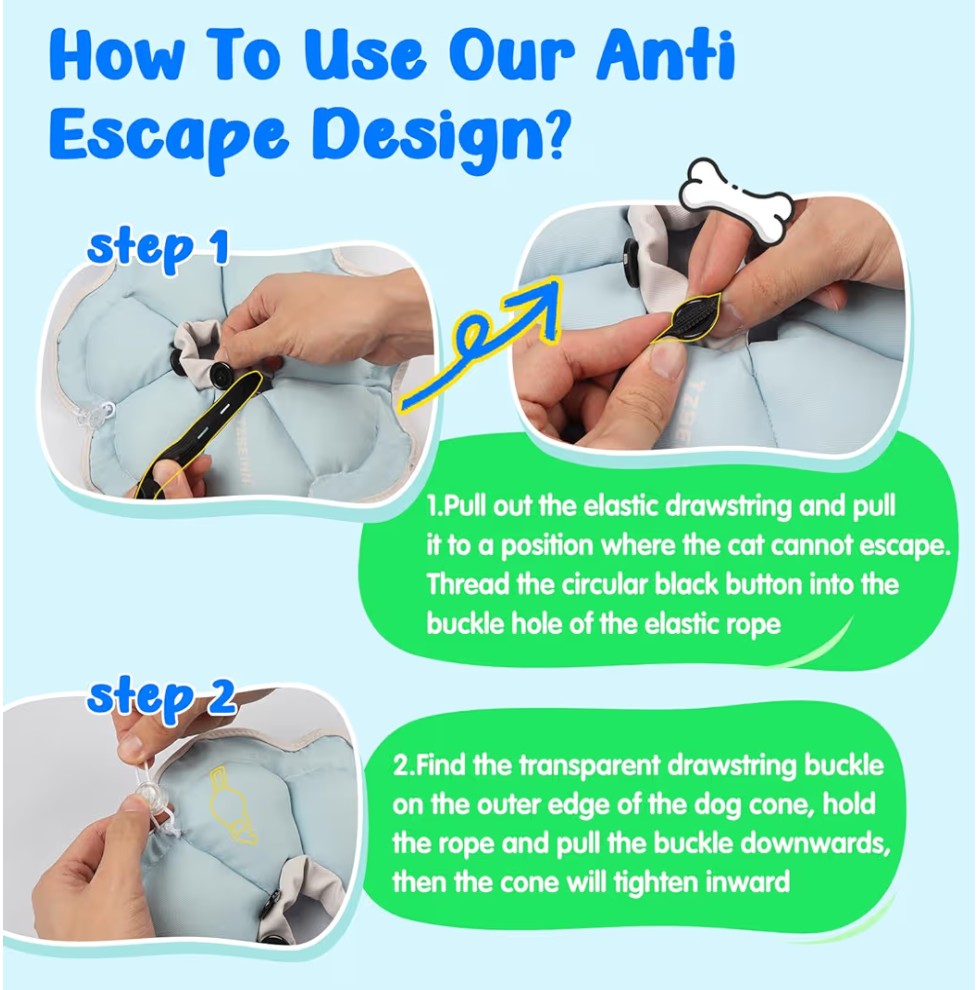 How To Use Our Anti Escape Design?

step 1

1.Pull out the elastic drawstring and pull it to a position where the cat cannot escape. Thread the circular black button into the buckle hole of the elastic rope

step 2

2.Find the transparent drawstring buckle on the outer edge of the dog cone, hold the rope and pull the buckle downwards, then the cone will tighten inward