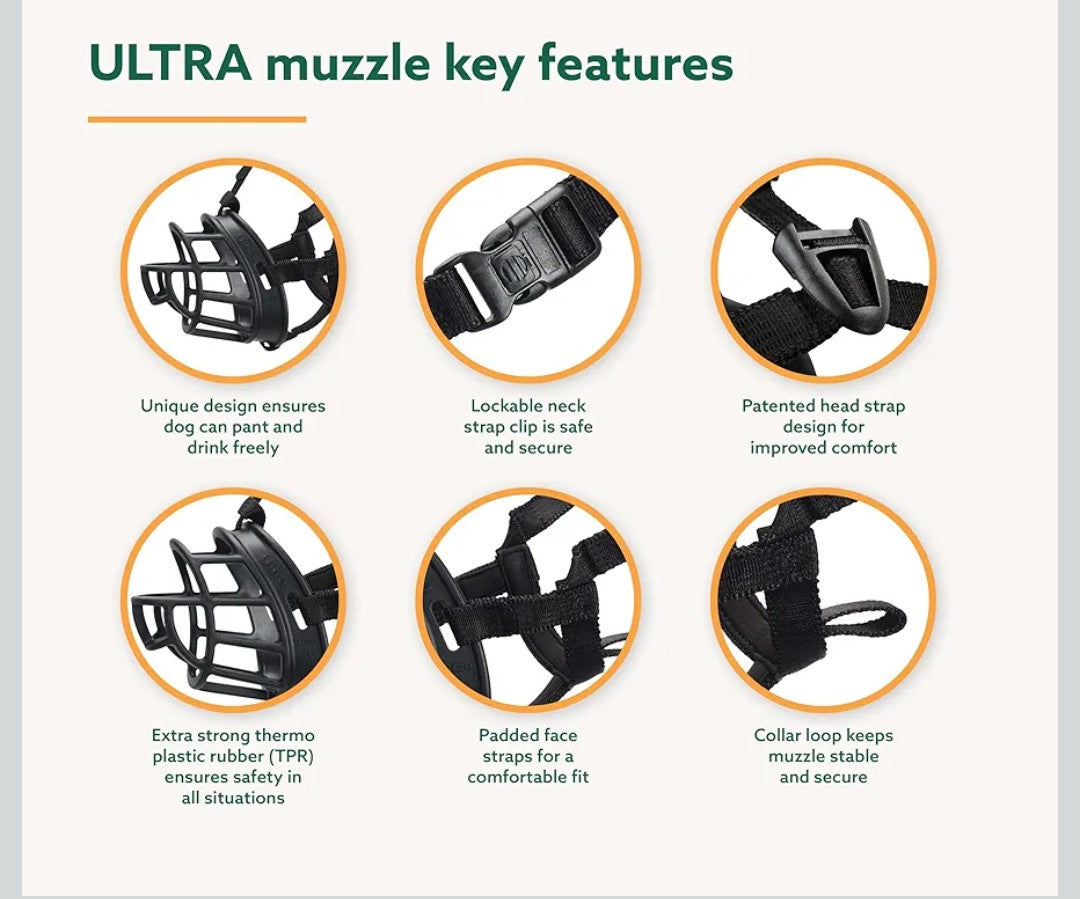 ULTRA muzzle key features

Unique design ensures dog can pant and drink freely

Lockable neck strap clip is safe and secure

Patented head strap design for improved comfort

Extra strong thermo plastic rubber (TPR) ensures safety in all situations

Padded face straps for a comfortable fit

Collar loop keeps muzzle stable and secure