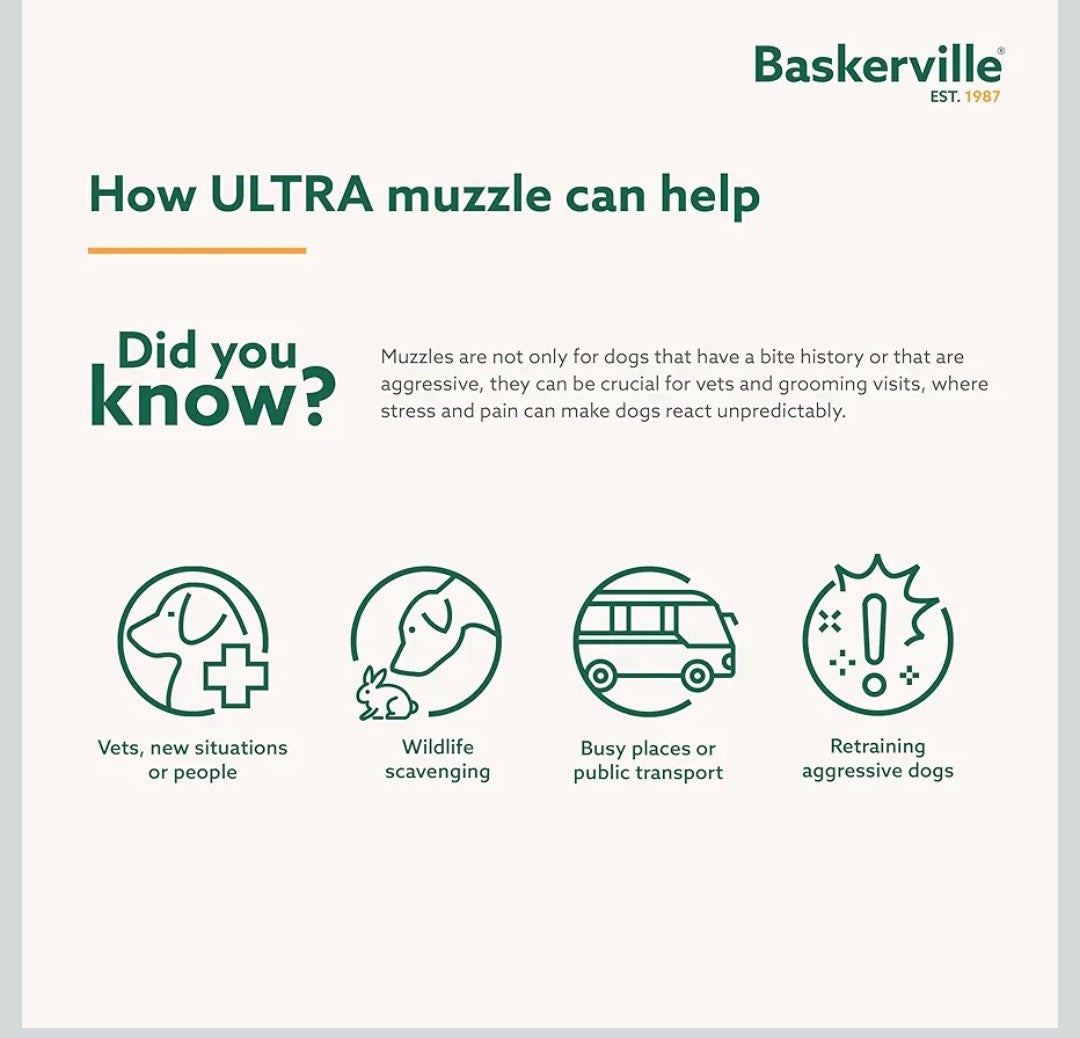 Baskerville®
EST. 1987

How ULTRA muzzle can help

Did you know?

Muzzles are not only for dogs that have a bite history or that are aggressive, they can be crucial for vets and grooming visits, where stress and pain can make dogs react unpredictably.

Vets, new situations or people

Wildlife scavenging

Busy places or public transport

Retraining aggressive dogs