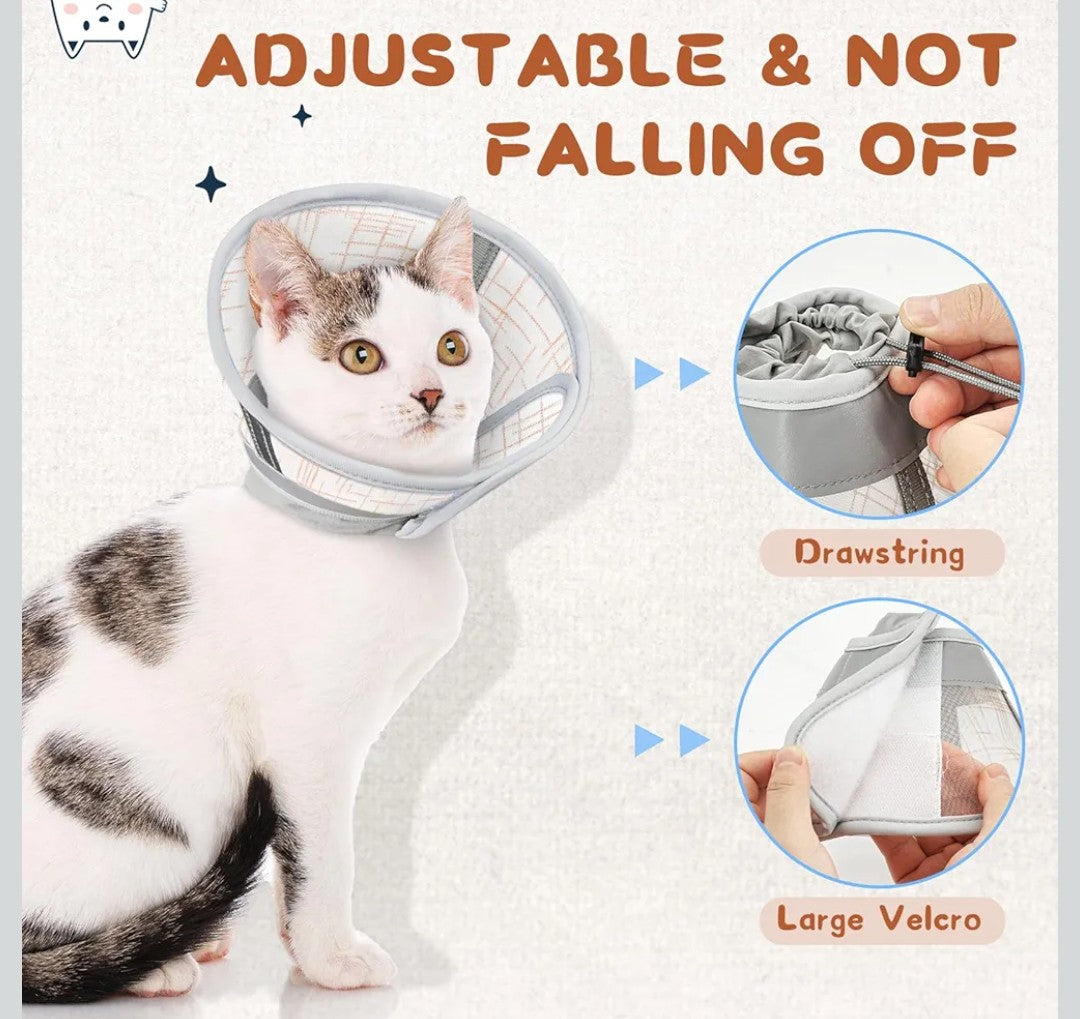 ADJUSTABLE & NOT FALLING OFF

Drawstring

Large Velcro