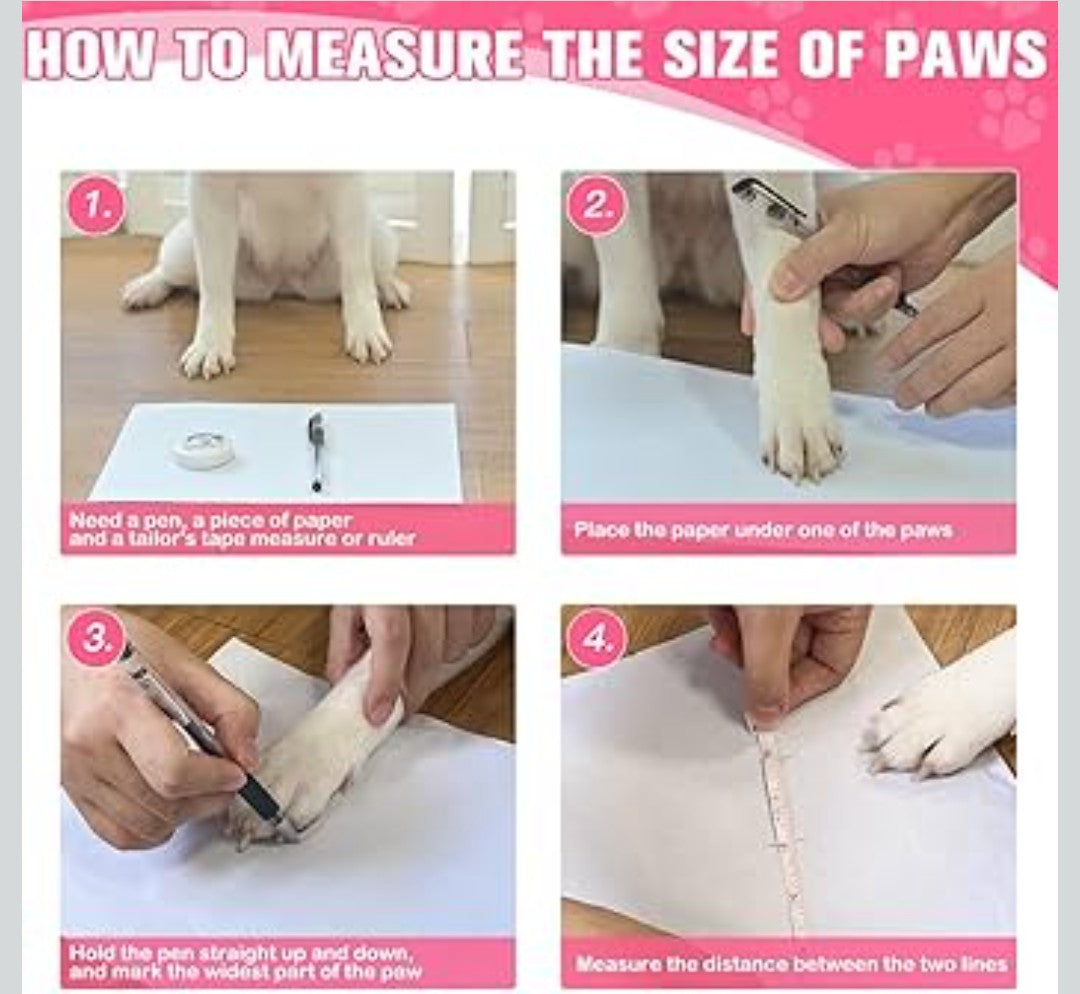 HOW TO MEASURE THE SIZE OF PAWS

1.

Need a pen, a piece of paper and a tailor's tape measure or ruler

2.

Place the paper under one of the paws

3.

Hold the pen straight up and down, and mark the widest part of the paw

4.

Measure the distance between the two lines