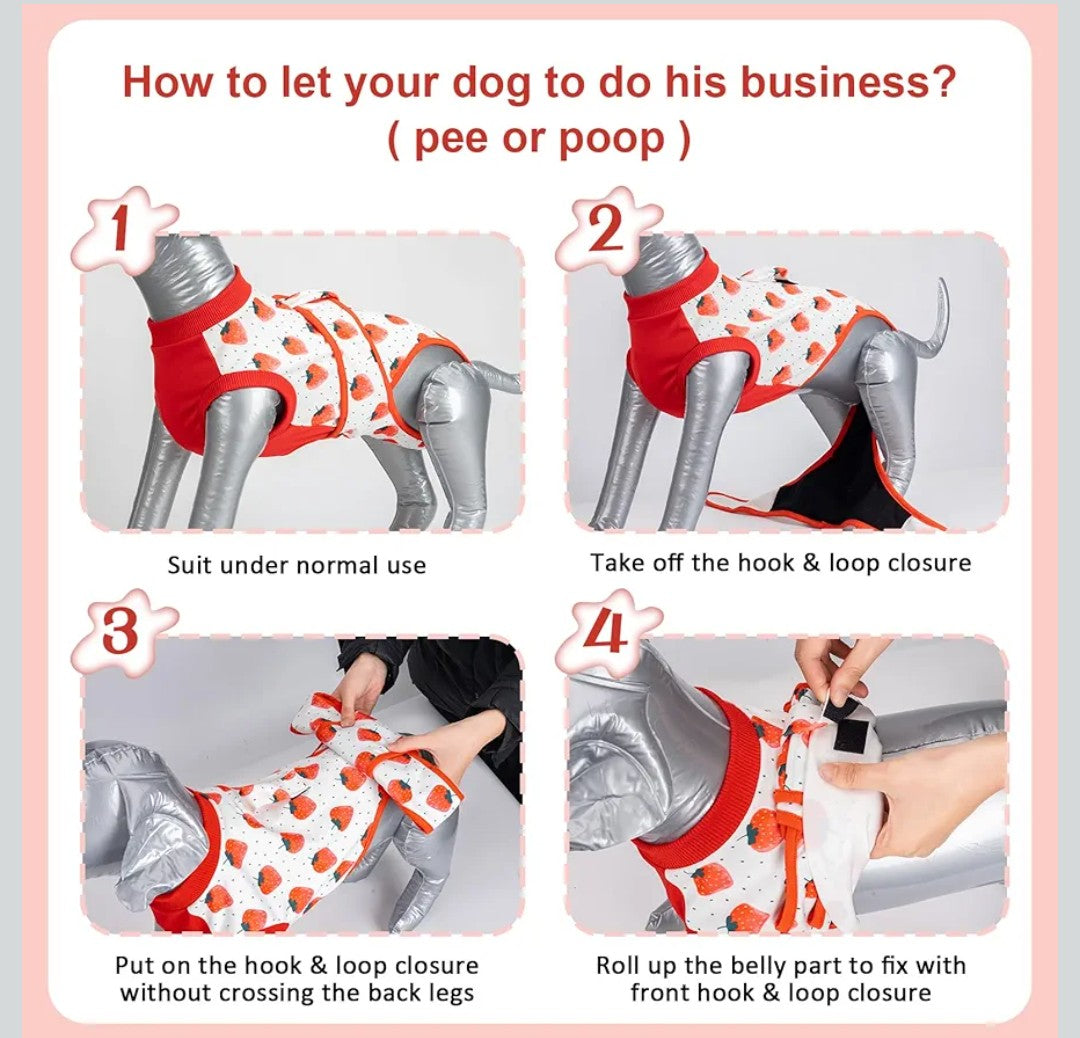 How to let your dog to do his business?
( pee or poop )

1

Suit under normal use

2

Take off the hook & loop closure

3

Put on the hook & loop closure without crossing the back legs

4

Roll up the belly part to fix with front hook & loop closure