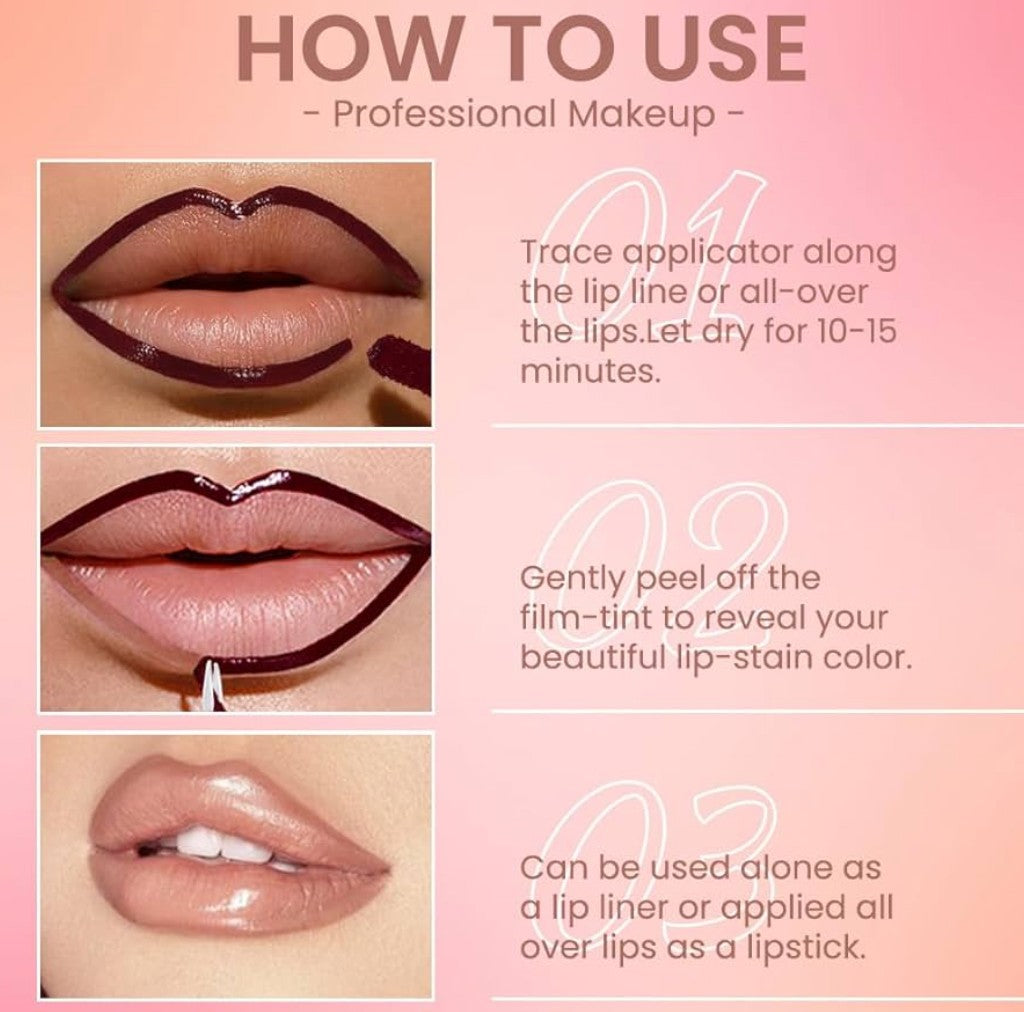 HOW TO USE
- Professional Makeup -

01

Trace applicator along the lip line or all-over the lips.Let dry for 10-15 minutes.

02

Gently peel off the film-tint to reveal your beautiful lip-stain color.

03

Can be used alone as a lip liner or applied all over lips as a lipstick.