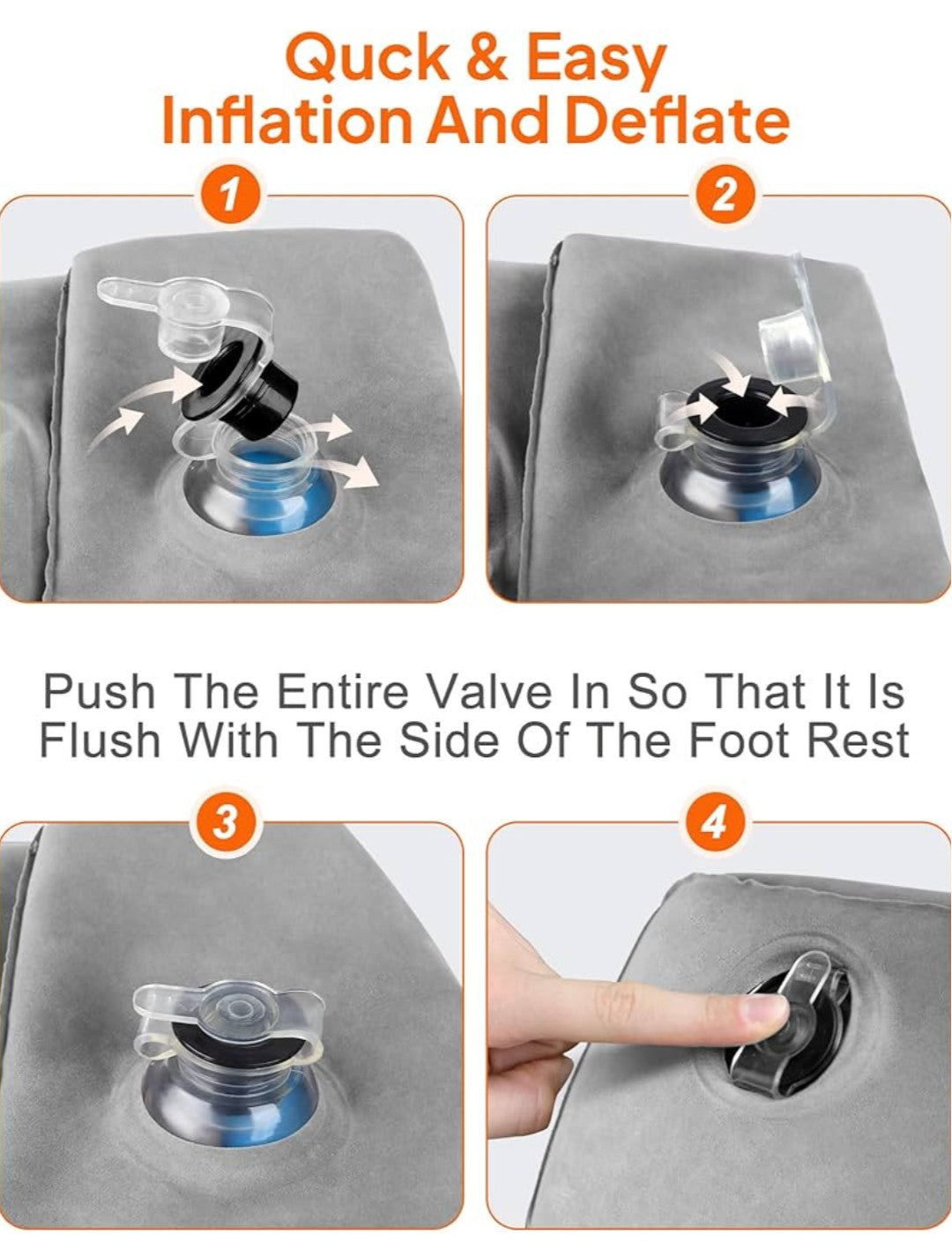 Quck & Easy
Inflation And Deflate

1

2

Push The Entire Valve In So That It Is Flush With The Side Of The Foot Rest

3

4